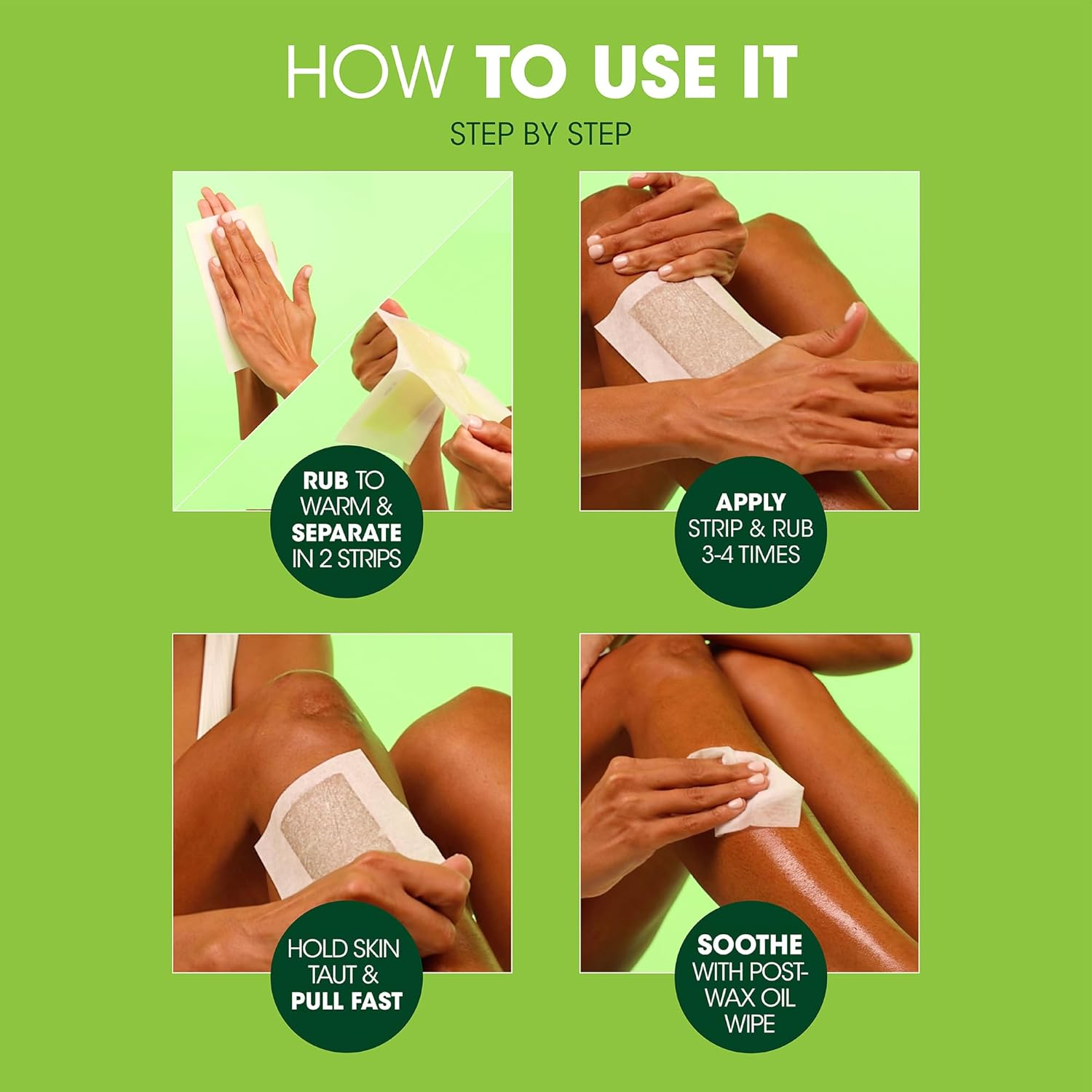 HOW TO USE IT

STEP BY STEP

RUB TO WARM & SEPARATE IN 2 STRIPS

APPLY STRIP & RUB 3-4 TIMES

HOLD SKIN TAUT & PULL FAST

SOOTHE WITH POST-WAX OIL WIPE