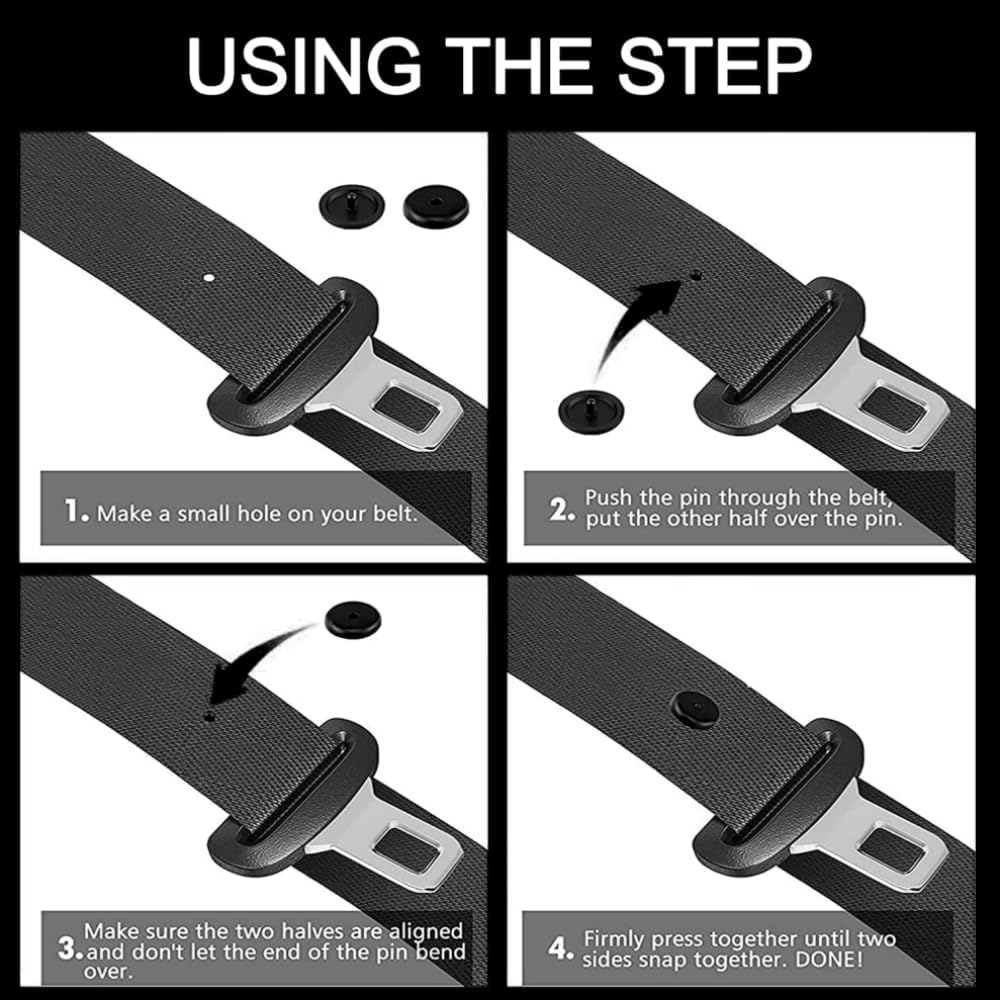 USING THE STEP

1. Make a small hole on your belt.

2. Push the pin through the belt, put the other half over the pin.

3. Make sure the two halves are aligned and don't let the end of the pin bend over.

4. Firmly press together until two sides snap together. DONE!