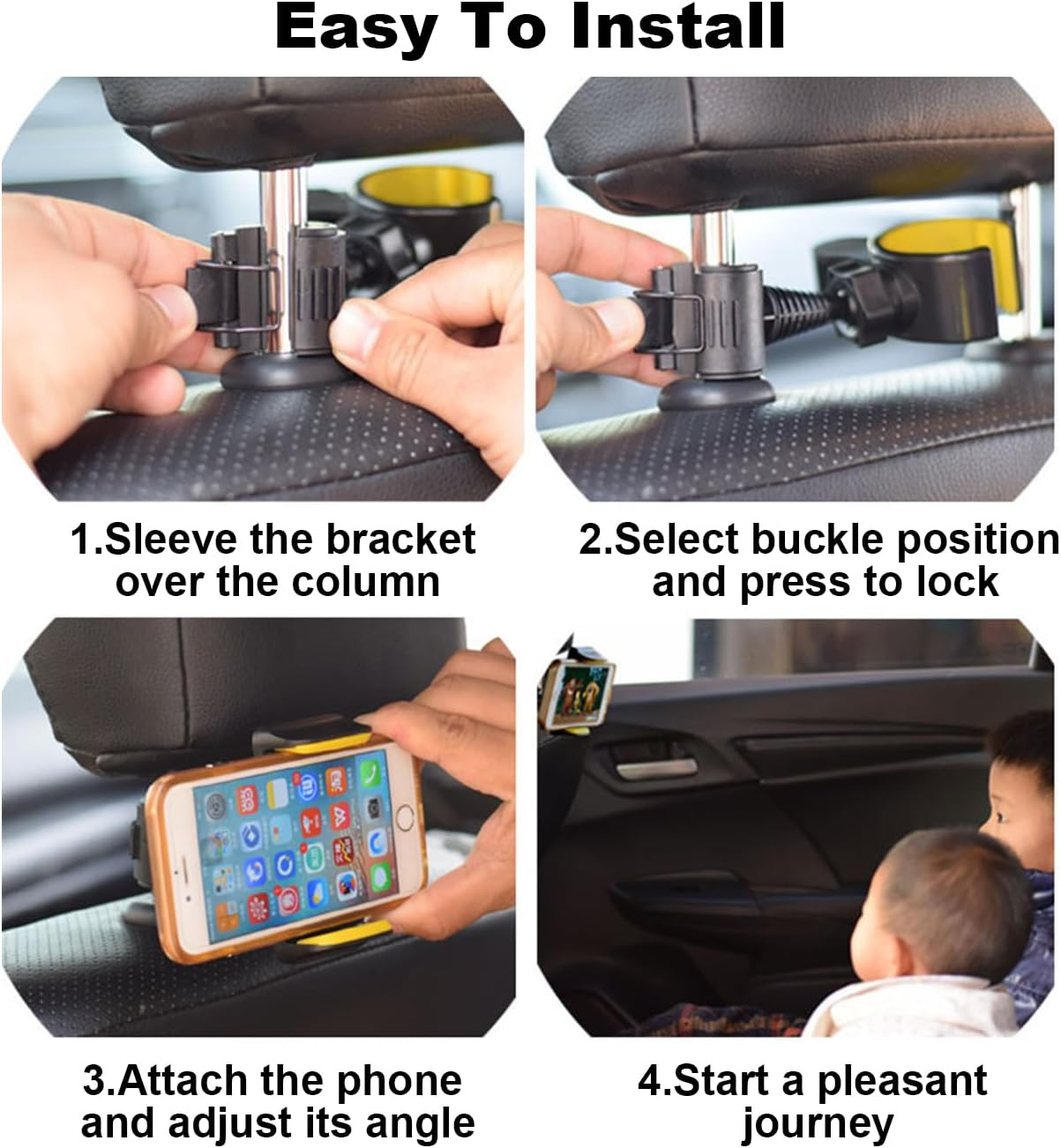 Easy To Install

1.Sleeve the bracket over the column

2.Select buckle position and press to lock

3.Attach the phone and adjust its angle

4.Start a pleasant journey