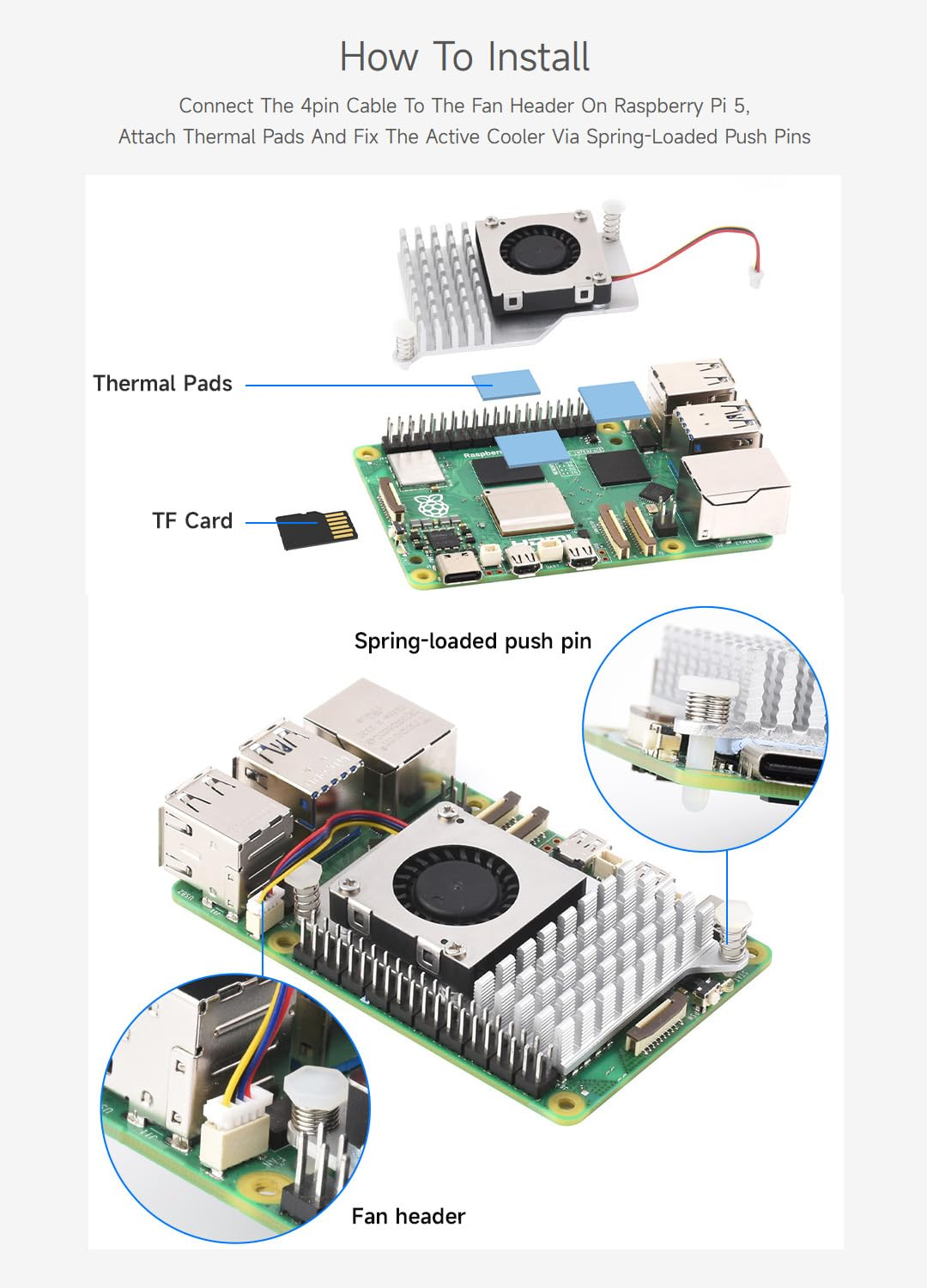 How To Install

Connect The 4pin Cable To The Fan Header On Raspberry Pi 5, Attach Thermal Pads And Fix The Active Cooler Via Spring-Loaded Push Pins

Thermal Pads

TF Card

Spring-loaded push pin

Fan header