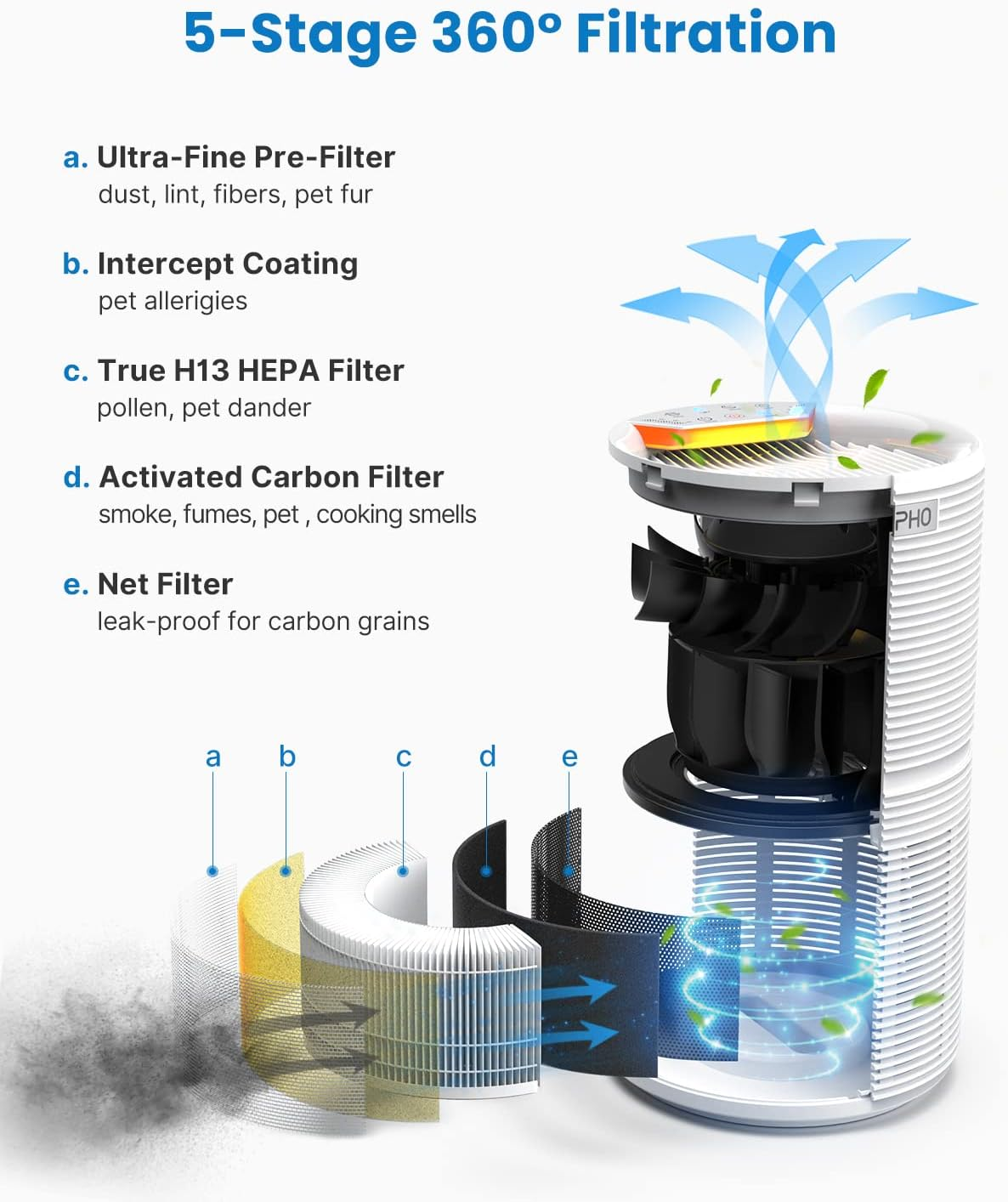 5-Stage 360° Filtration

a. Ultra-Fine Pre-Filter
dust, lint, fibers, pet fur

b. Intercept Coating
pet allerigies

c. True H13 HEPA Filter
pollen, pet dander

d. Activated Carbon Filter
smoke, fumes, pet , cooking smells

e. Net Filter
leak-proof for carbon grains

PHO

a b c d e