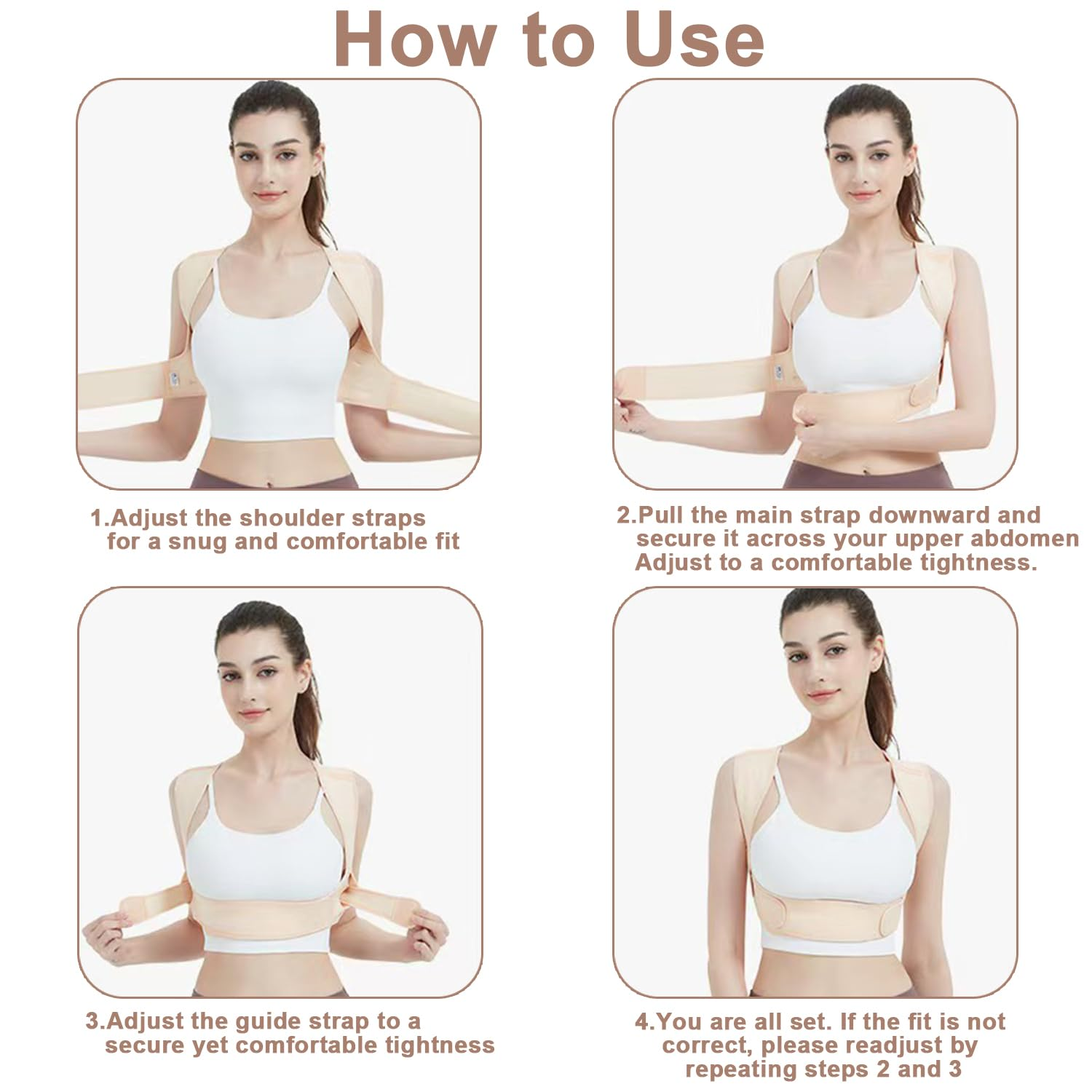 How to Use

1.Adjust the shoulder straps for a snug and comfortable fit

2.Pull the main strap downward and secure it across your upper abdomen Adjust to a comfortable tightness.

3.Adjust the guide strap to a secure yet comfortable tightness

4.You are all set. If the fit is not correct, please readjust by repeating steps 2 and 3