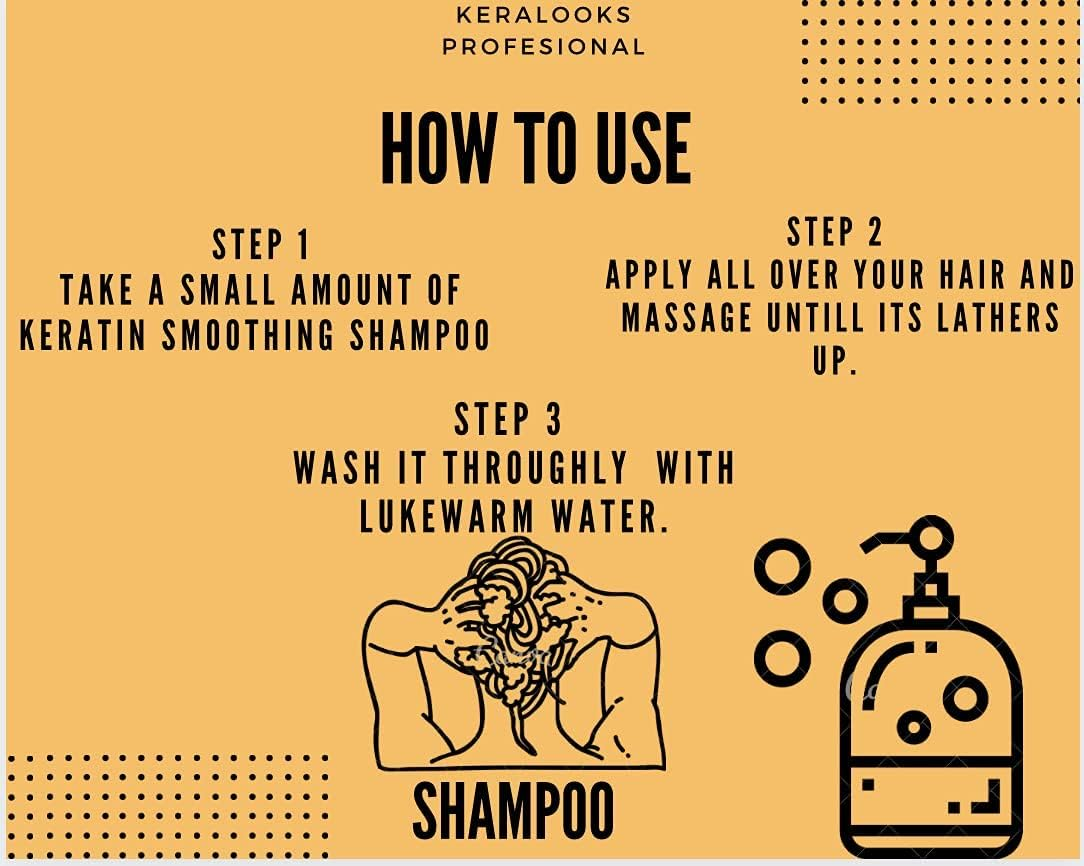 KERALOOKS PROFESIONAL

HOW TO USE

STEP 1
TAKE A SMALL AMOUNT OF KERATIN SMOOTHING SHAMPOO

STEP 2
APPLY ALL OVER YOUR HAIR AND MASSAGE UNTILL ITS LATHERS UP.

STEP 3
WASH IT THROUGHLY WITH LUKEWARM WATER.

SHAMPOO