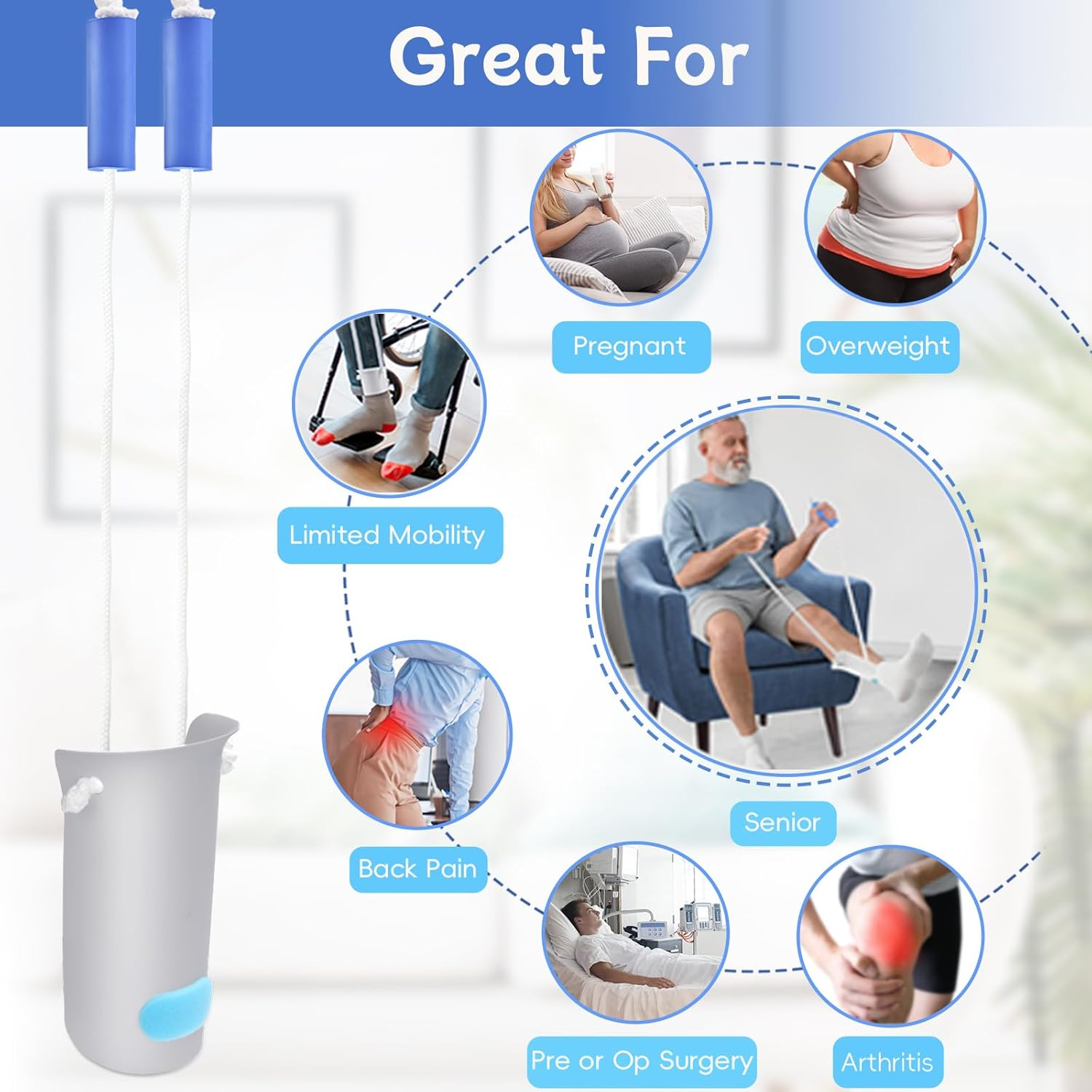 Great For

Pregnant

Overweight

Limited Mobility

Senior

Back Pain

Pre or Op Surgery

Arthritis