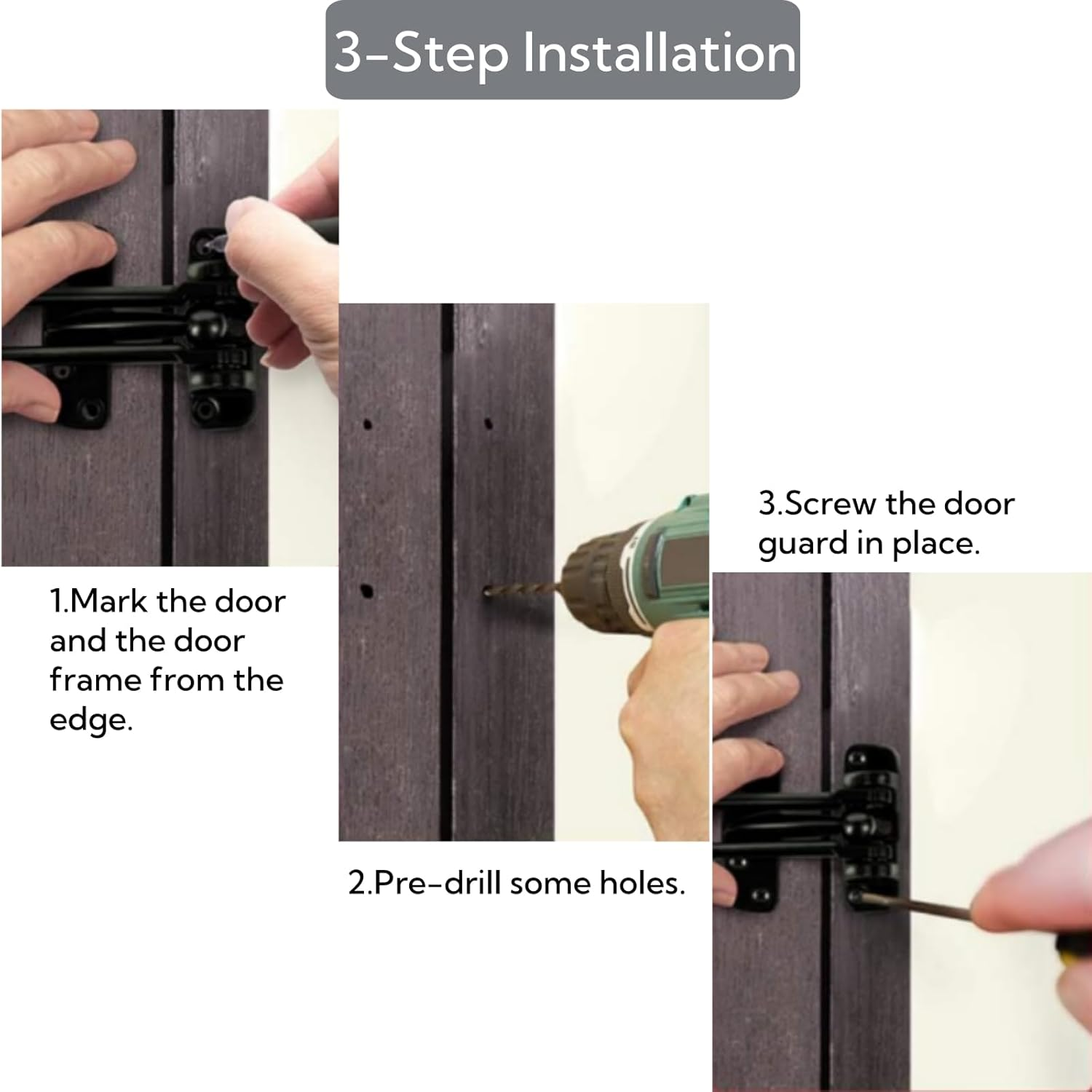 3-Step Installation

1.Mark the door and the door frame from the edge.

2.Pre-drill some holes.

3.Screw the door guard in place.