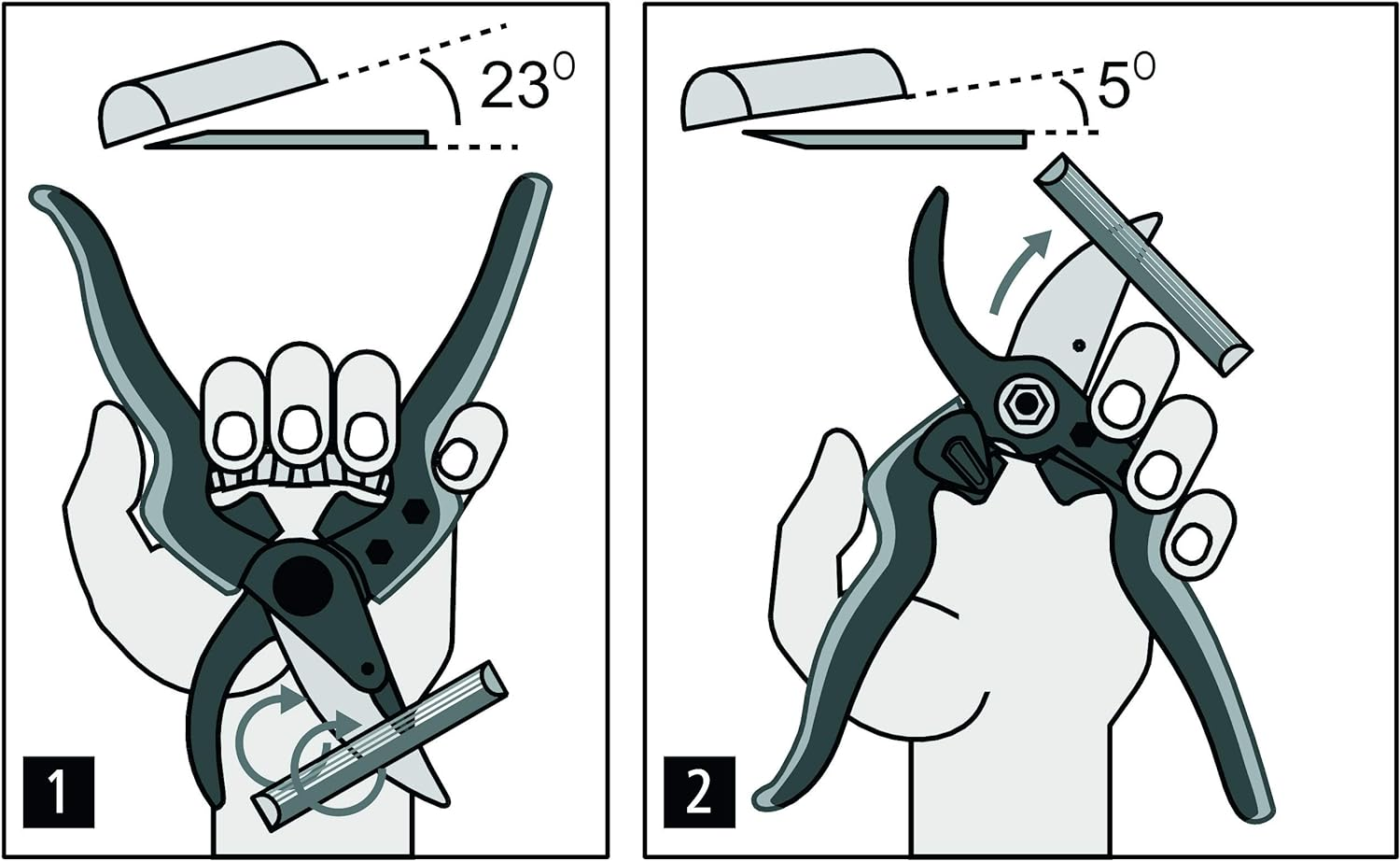 $23^0$

1

$5^0$

2