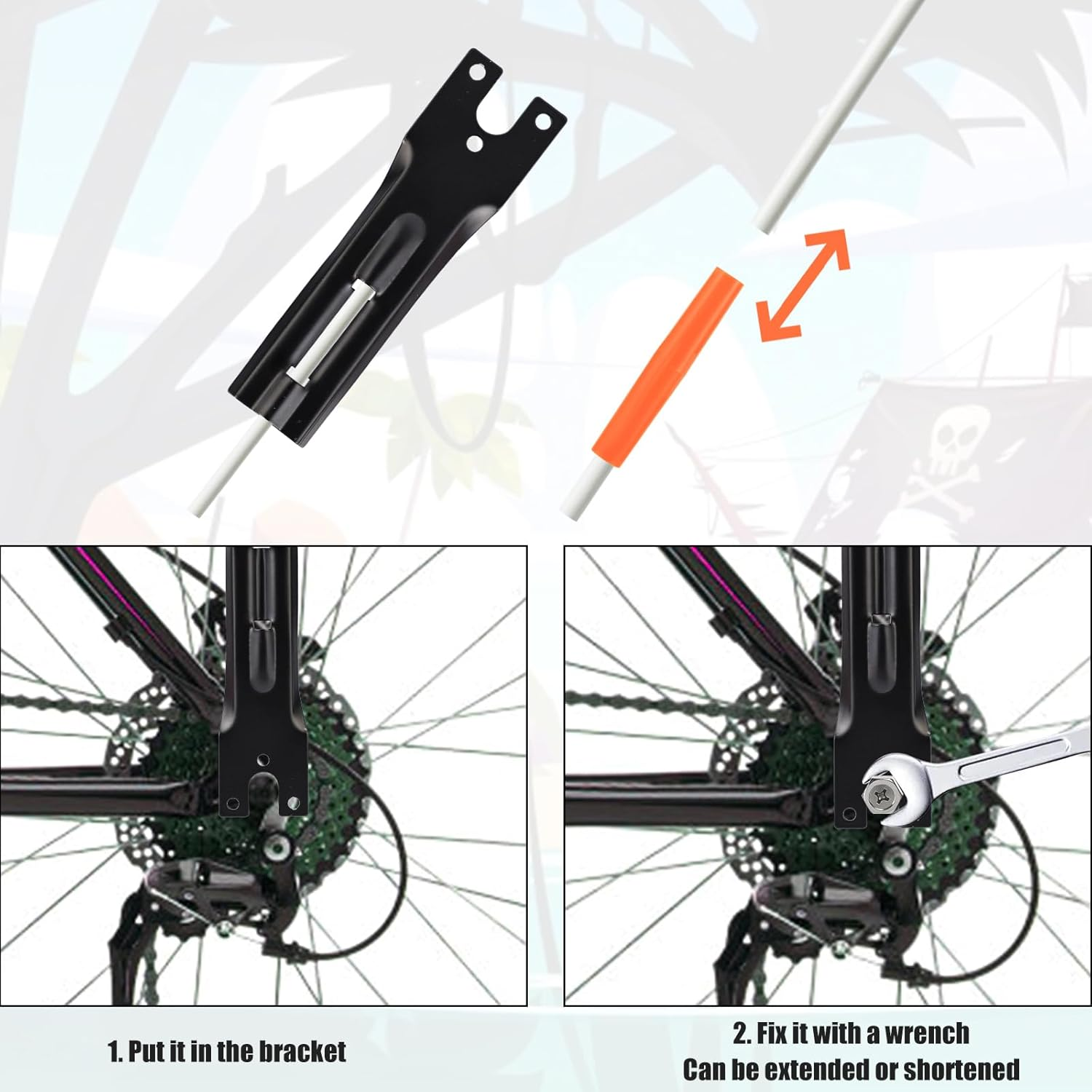 1. Put it in the bracket

2. Fix it with a wrench
Can be extended or shortened