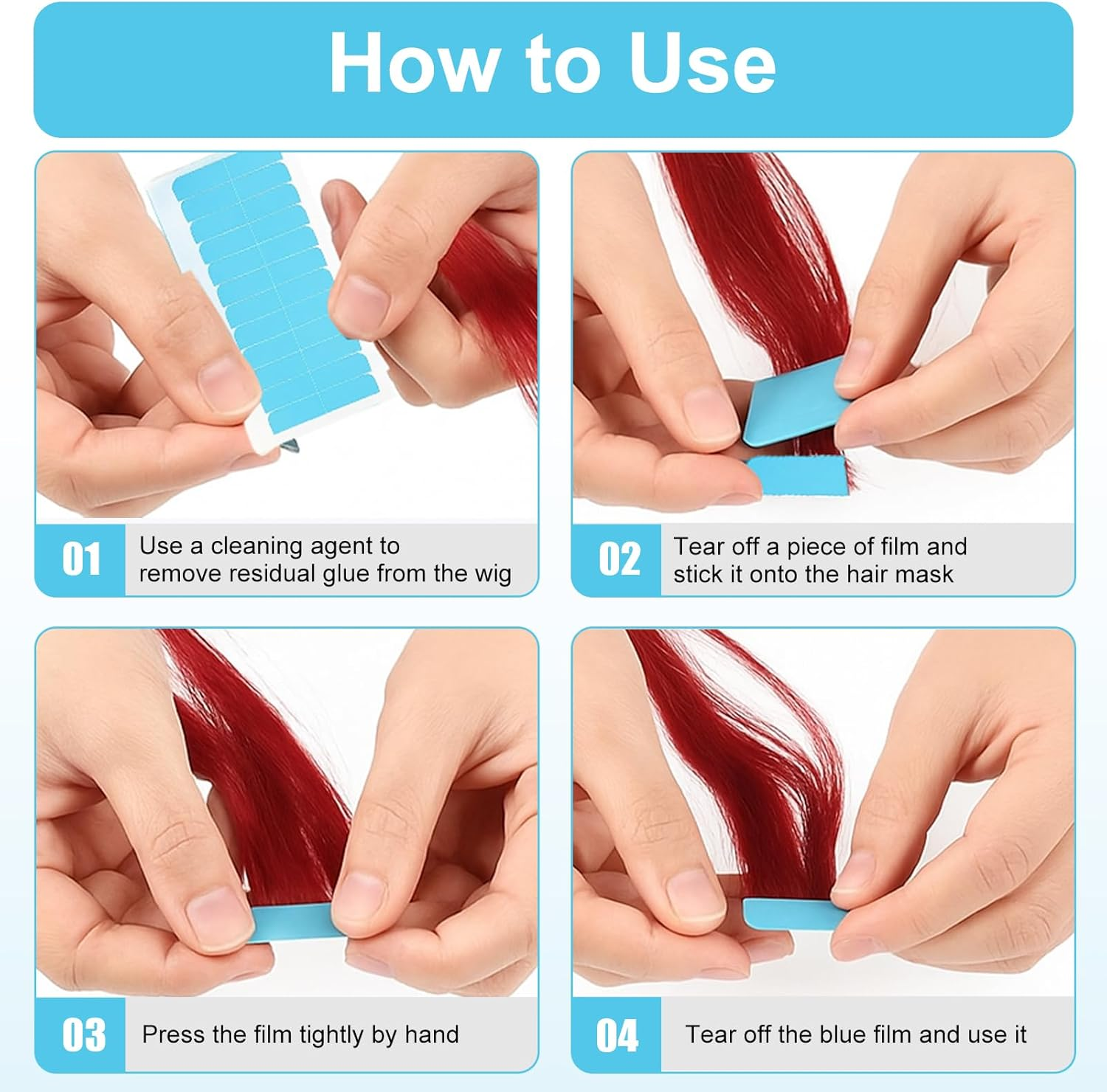 How to Use

01 Use a cleaning agent to remove residual glue from the wig

02 Tear off a piece of film and stick it onto the hair mask

03 Press the film tightly by hand

04 Tear off the blue film and use it