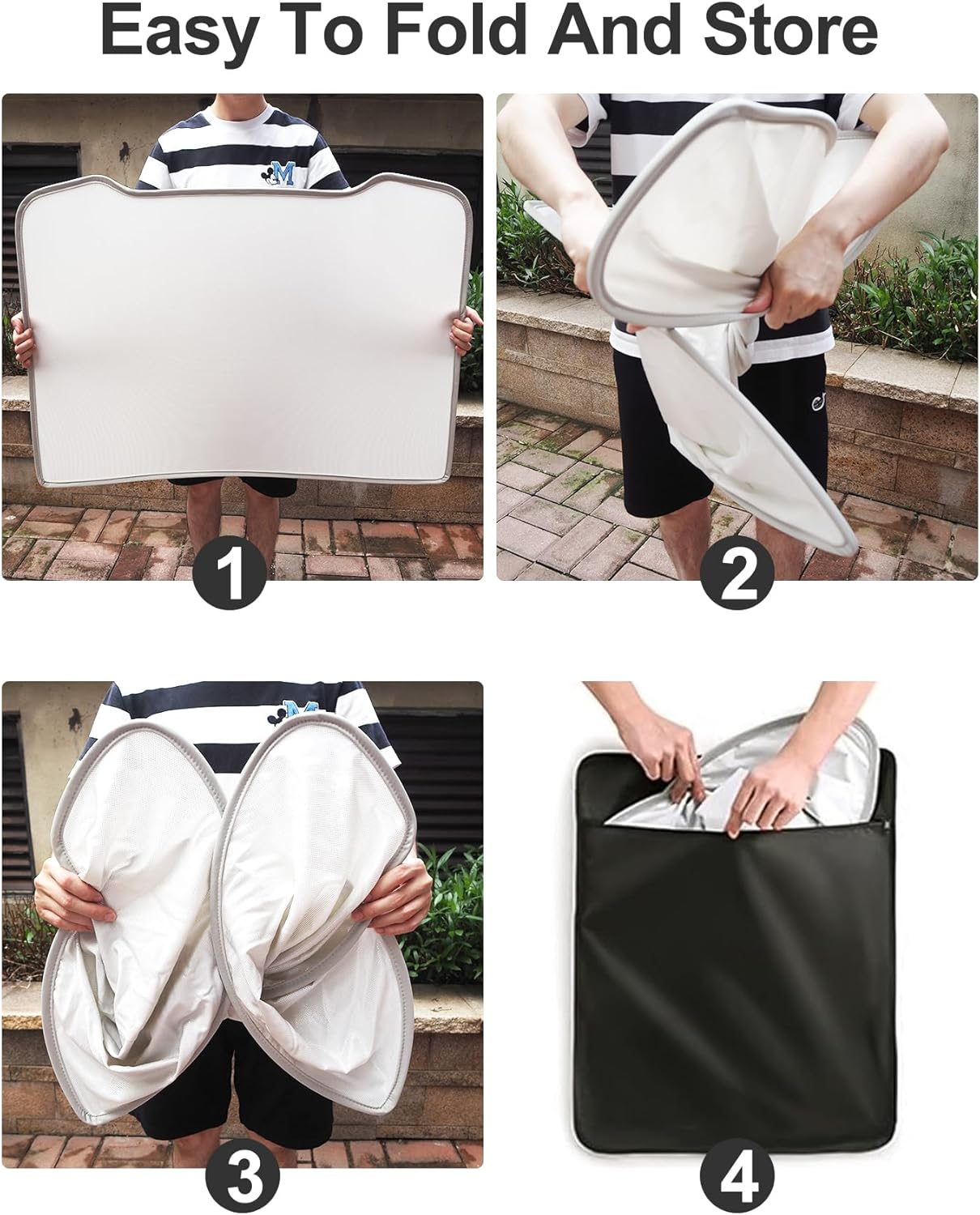 Easy To Fold And Store

M

1

2

M

3

4