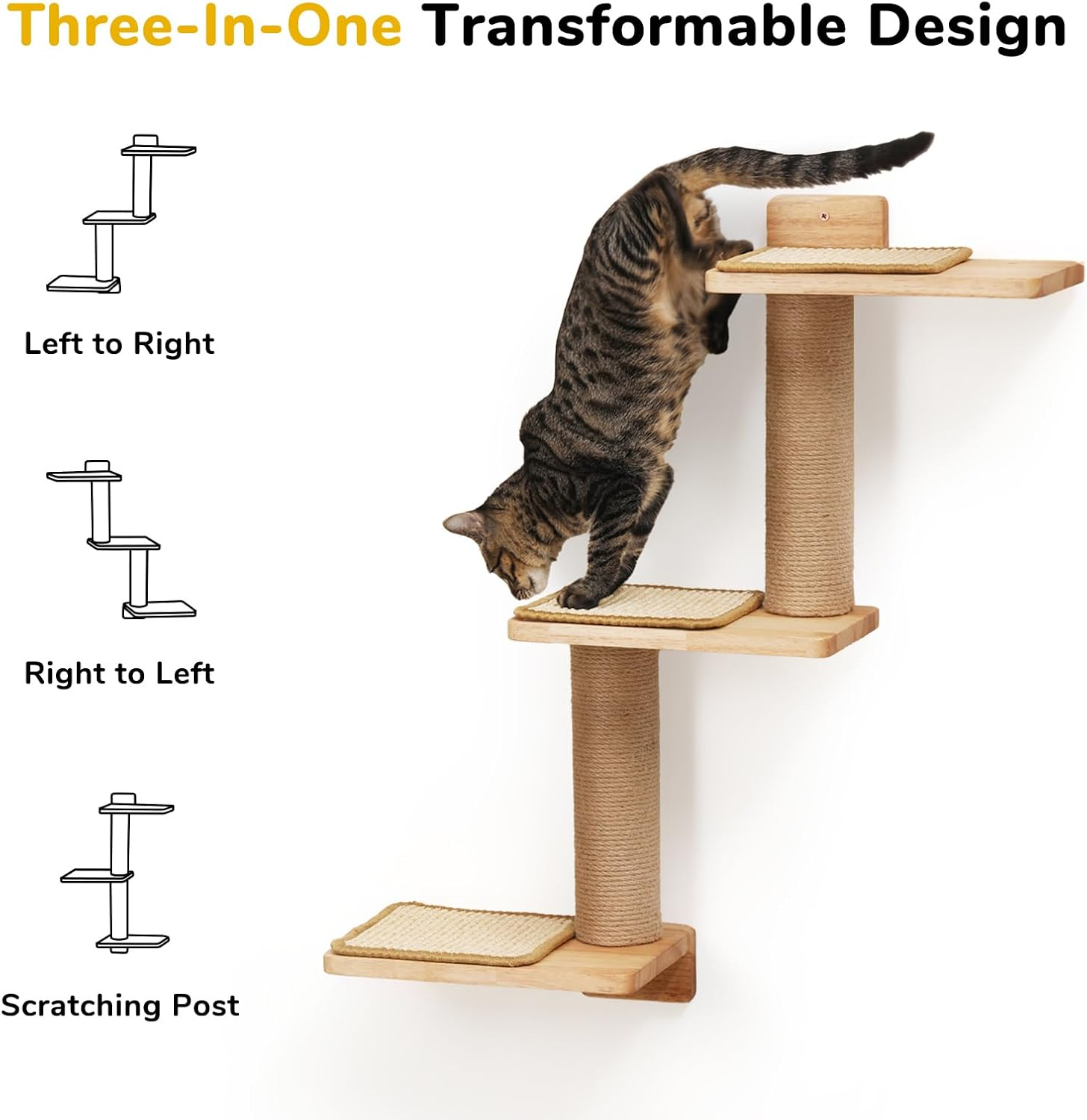 Three-In-One Transformable Design

Left to Right

Right to Left

Scratching Post