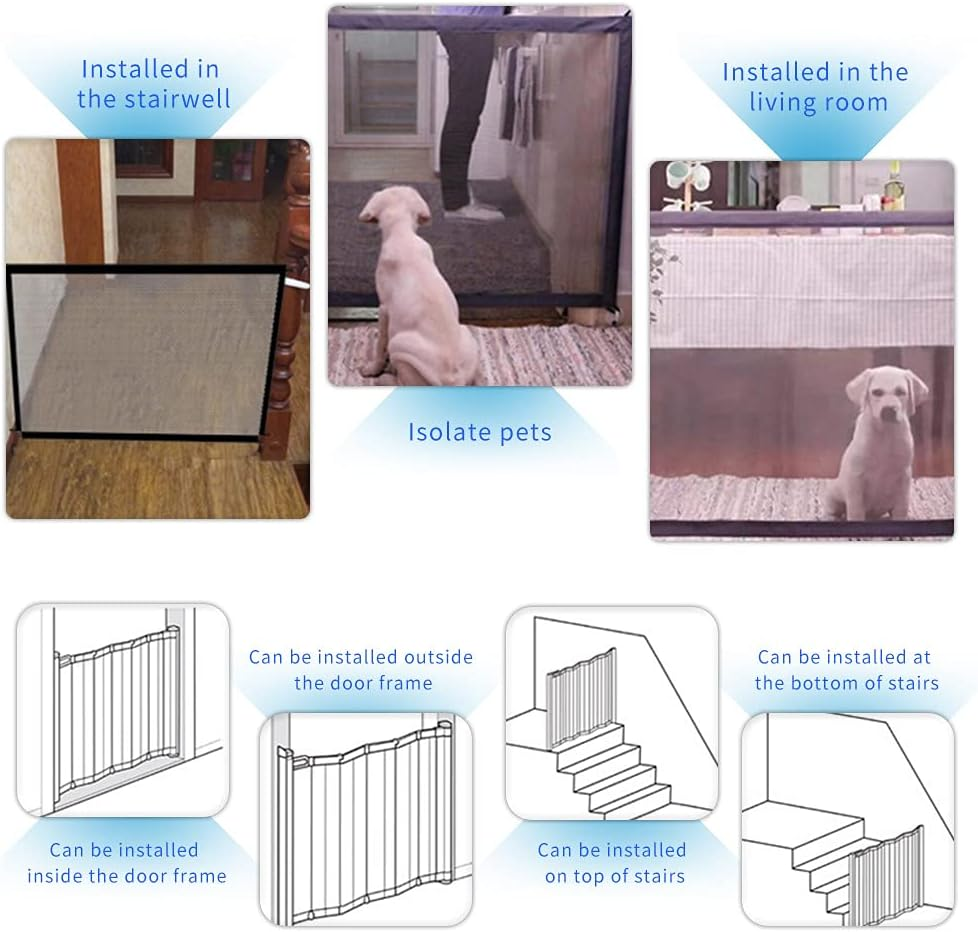 Installed in the stairwell

Installed in the living room

Isolate pets

Can be installed outside the door frame

Can be installed at the bottom of stairs

Can be installed inside the door frame

Can be installed on top of stairs