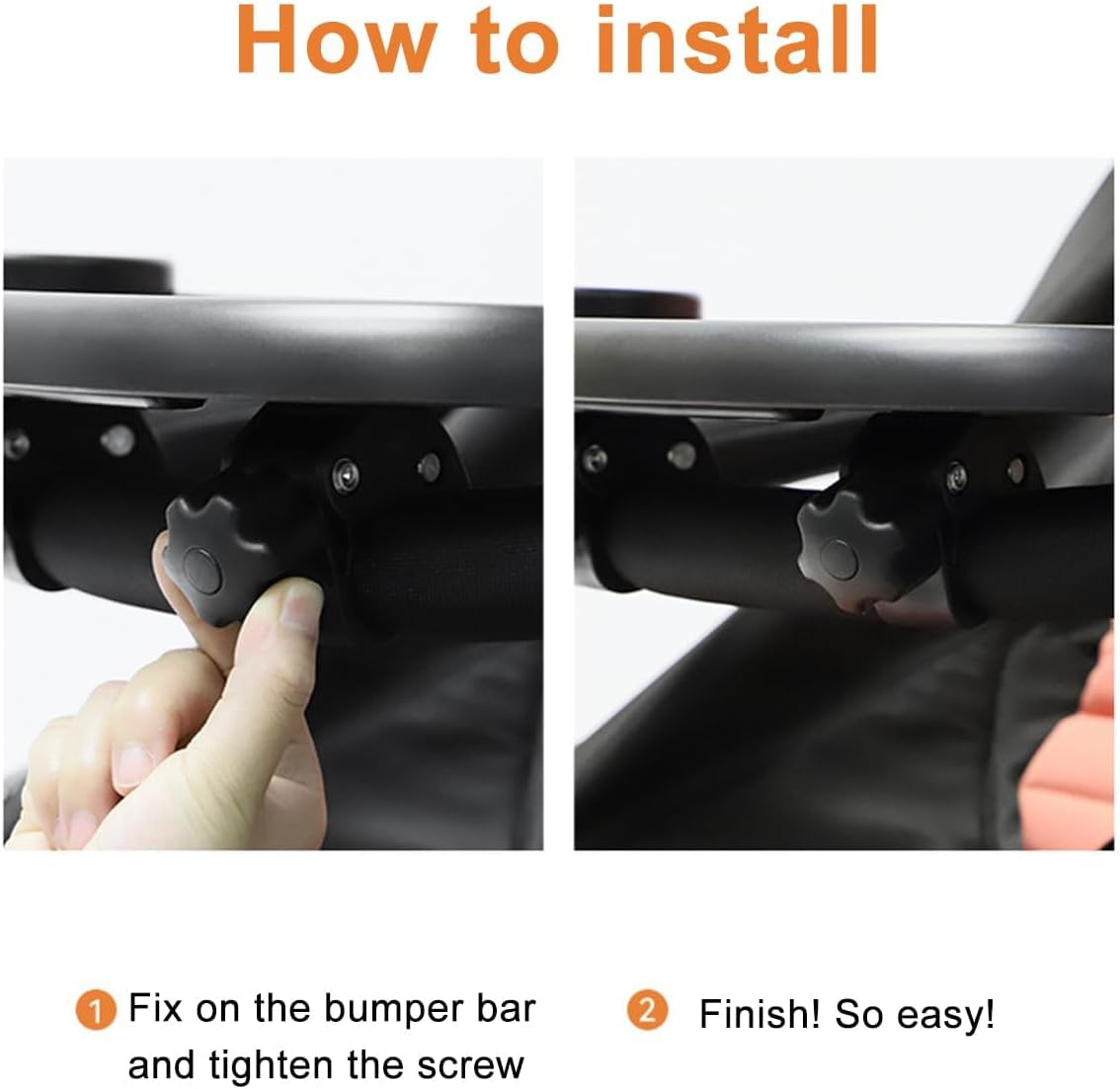 How to install

1 Fix on the bumper bar and tighten the screw

2 Finish! So easy!