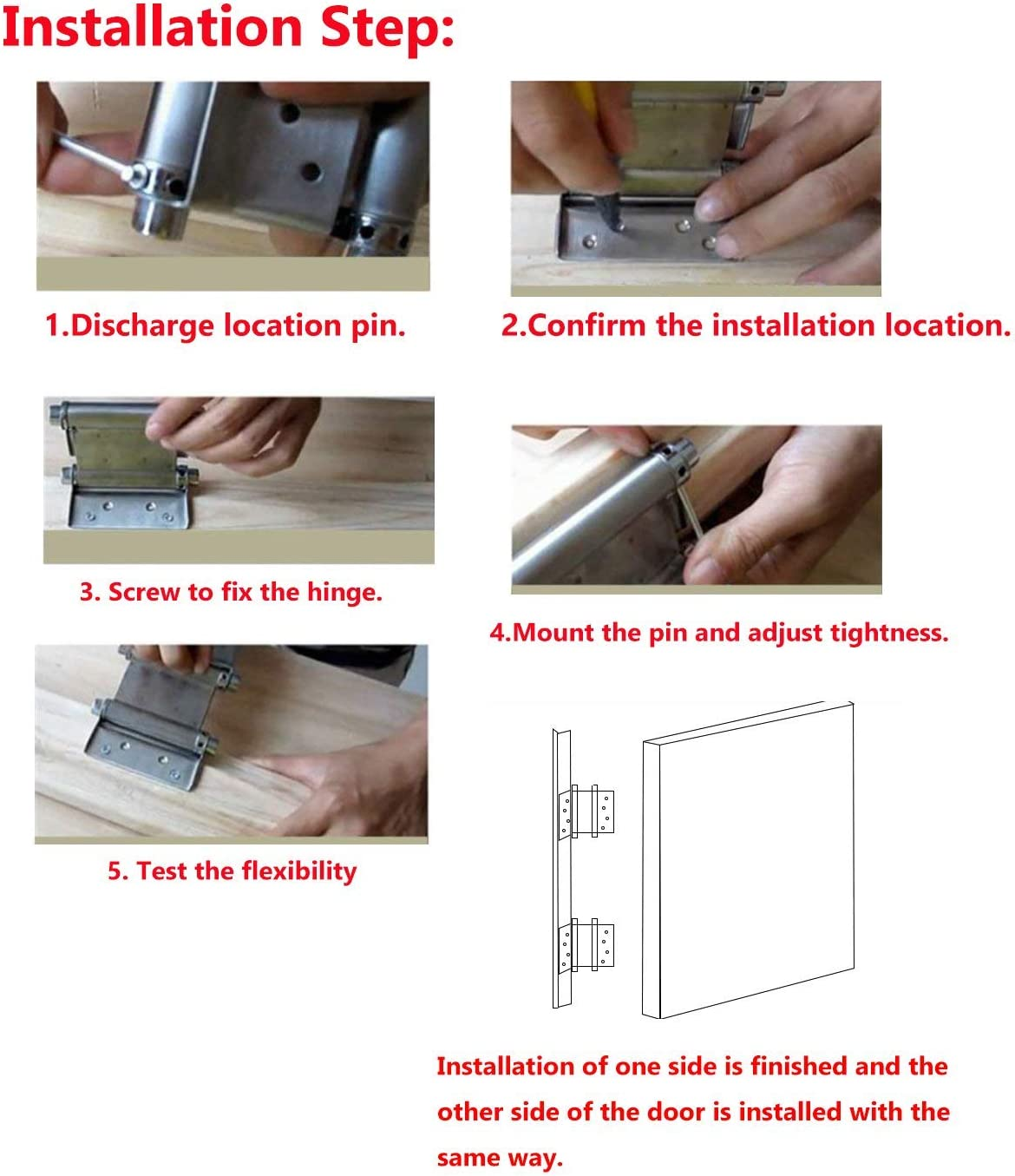 Installation Step:

1.Discharge location pin.

2.Confirm the installation location.

3. Screw to fix the hinge.

4.Mount the pin and adjust tightness.

5. Test the flexibility

Installation of one side is finished and the other side of the door is installed with the same way.