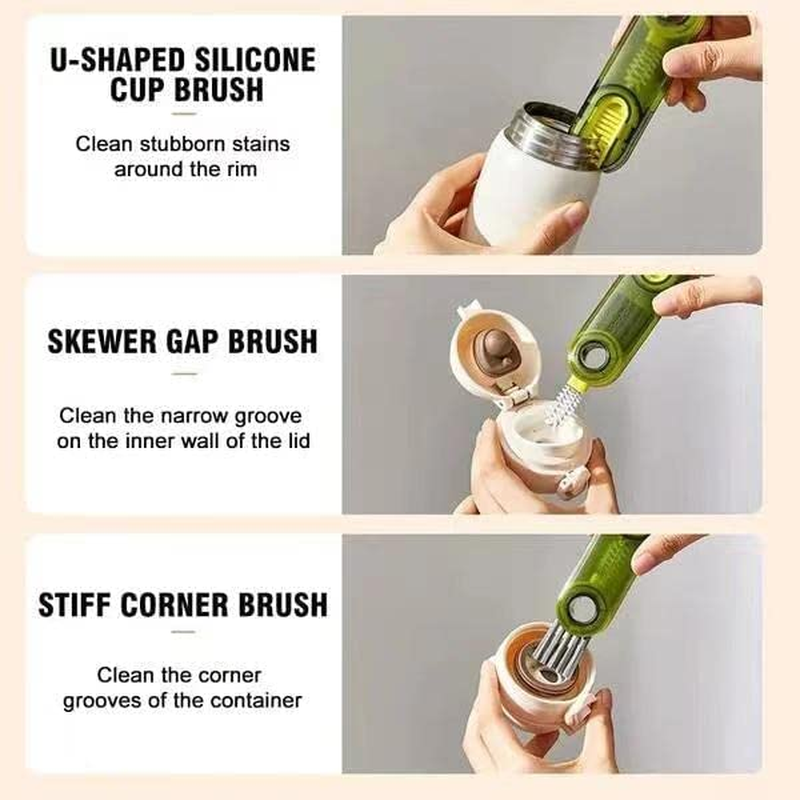 U-SHAPED SILICONE CUP BRUSH

Clean stubborn stains around the rim

SKEWER GAP BRUSH

Clean the narrow groove on the inner wall of the lid

STIFF CORNER BRUSH

Clean the corner grooves of the container