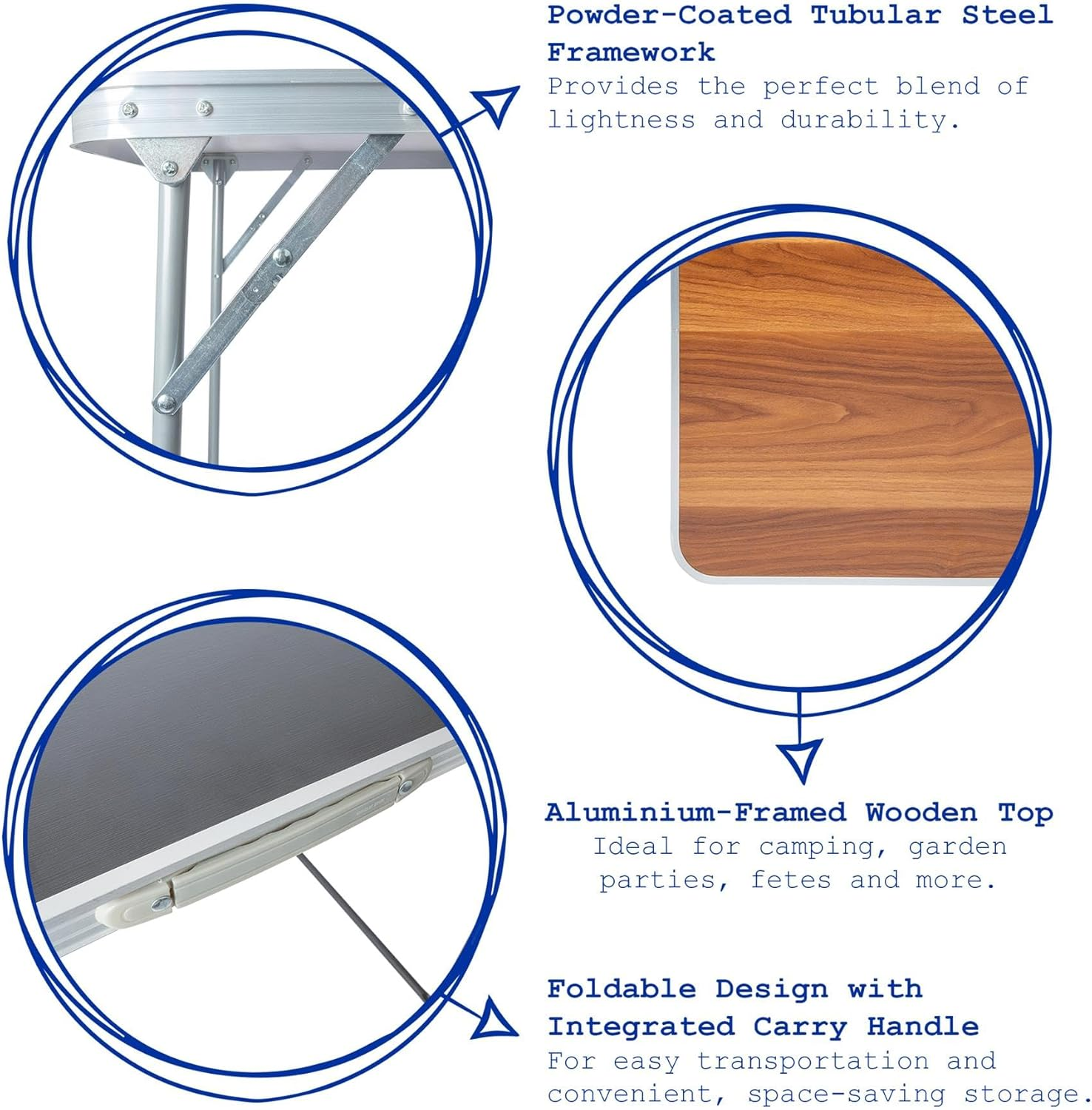 Powder-Coated Tubular Steel Framework
Provides the perfect blend of lightness and durability.

Aluminium-Framed Wooden Top
Ideal for camping, garden parties, fetes and more.

Foldable Design with Integrated Carry Handle
For easy transportation and convenient, space-saving storage.