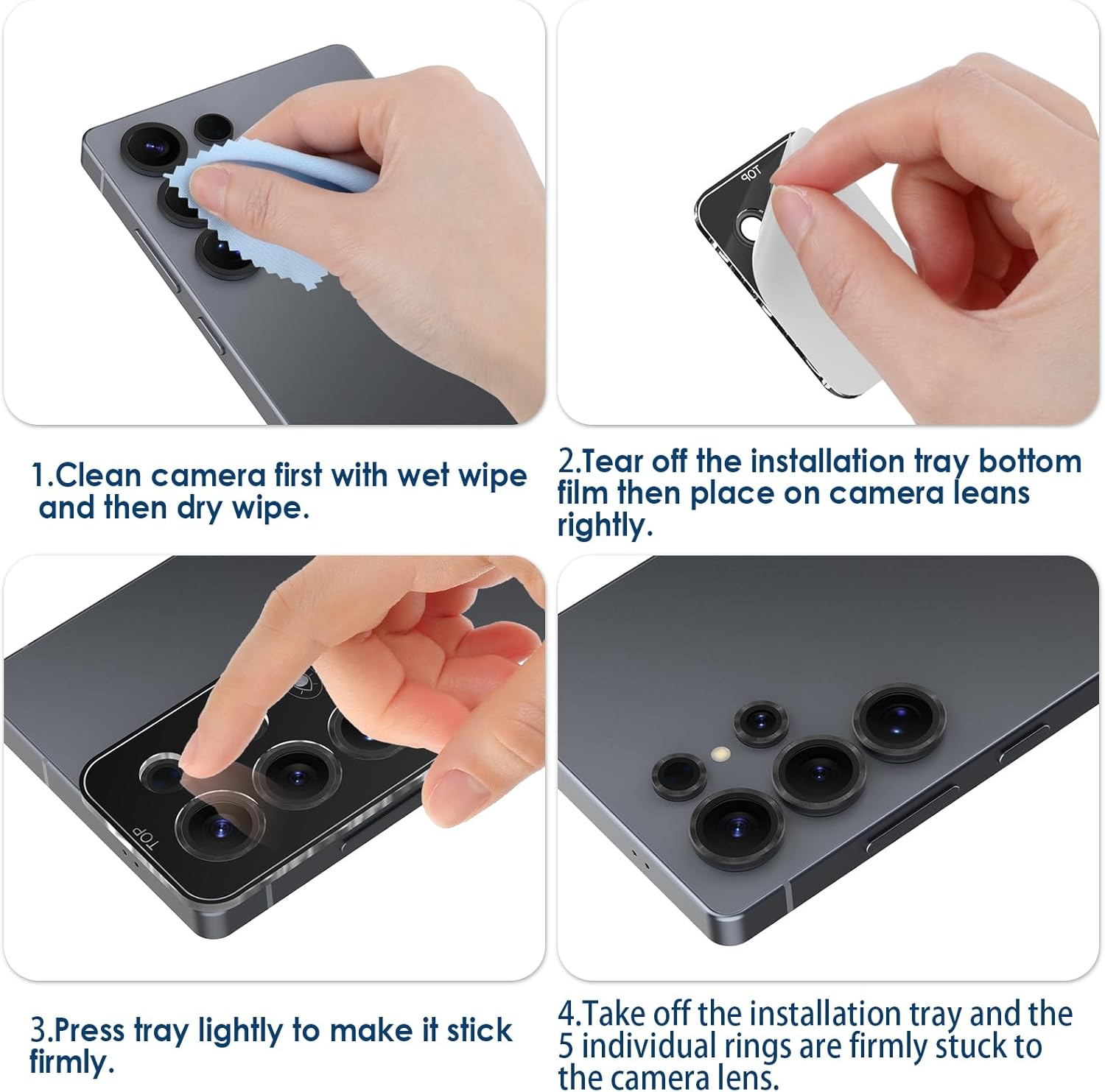 TOP

1.Clean camera first with wet wipe and then dry wipe.

2.Tear off the installation tray bottom film then place on camera leans rightly.

TOP

3.Press tray lightly to make it stick firmly.

4.Take off the installation tray and the 5 individual rings are firmly stuck to the camera lens.