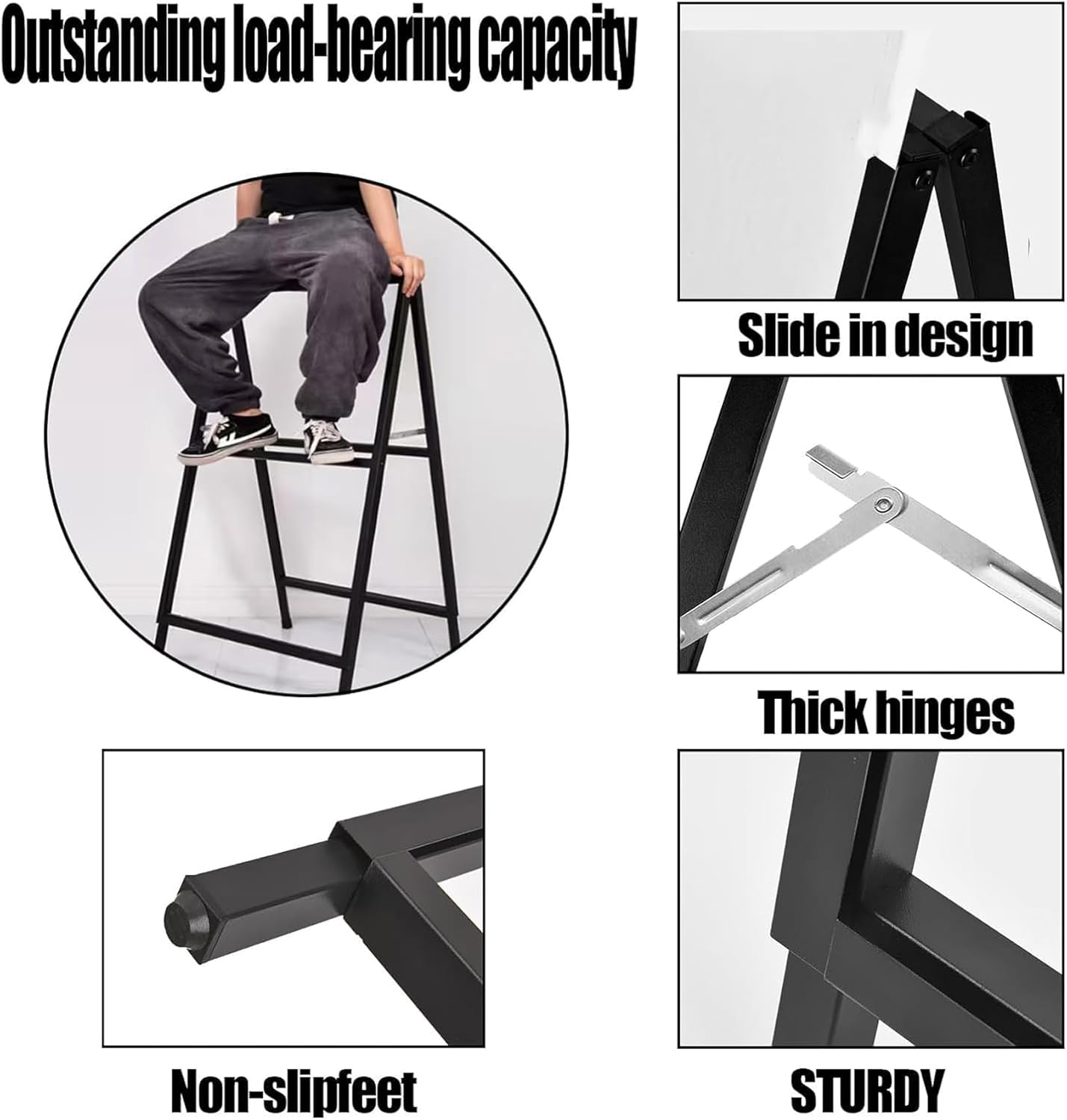 Outstanding load-bearing capacity

Slide in design

Thick hinges

Non-slipfeet

STURDY