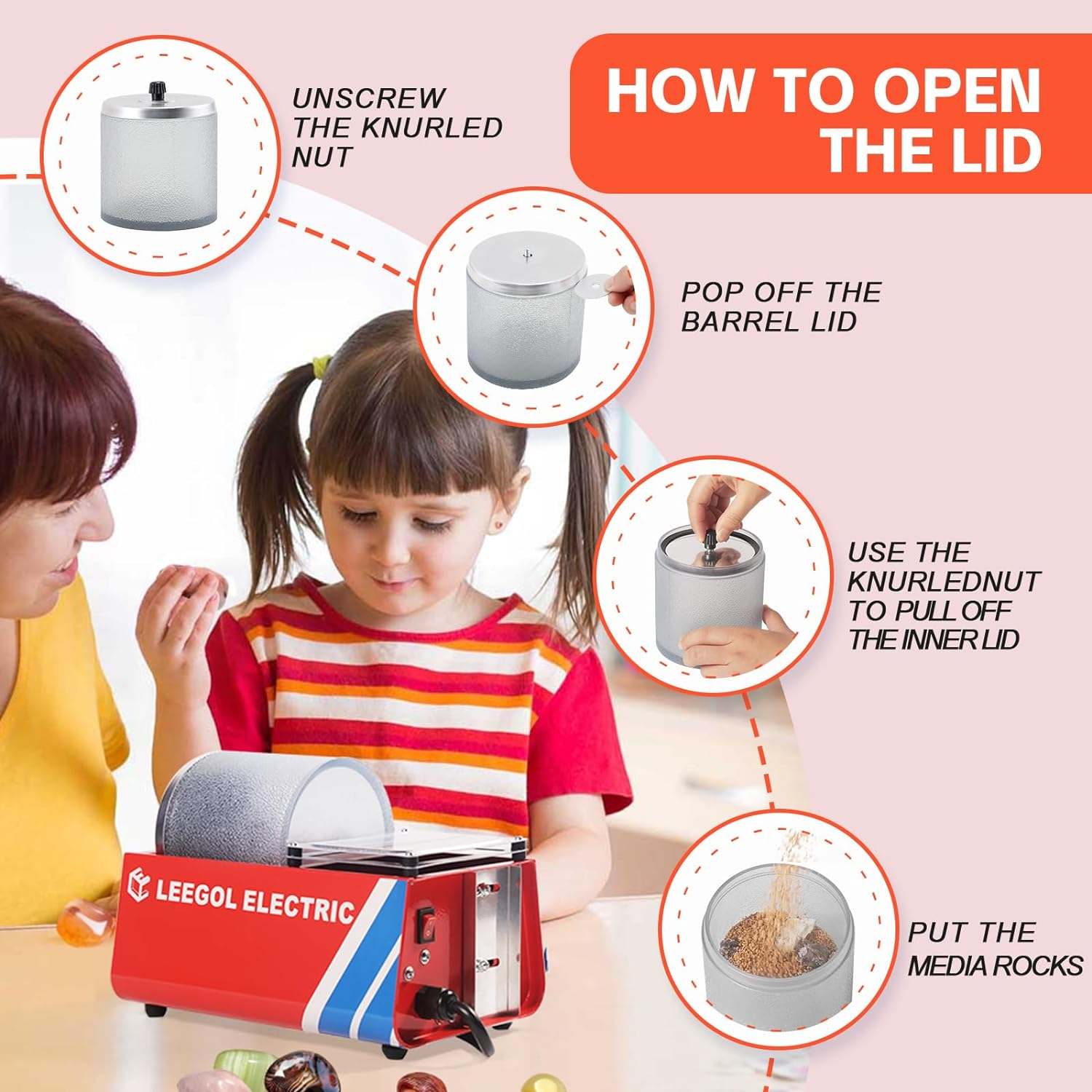 HOW TO OPEN THE LID

UNSCREW THE KNURLED NUT

POP OFF THE BARREL LID

USE THE KNURLEDNUT TO PULL OFF THE INNER LID

PUT THE MEDIA ROCKS

LEEGOL ELECTRIC