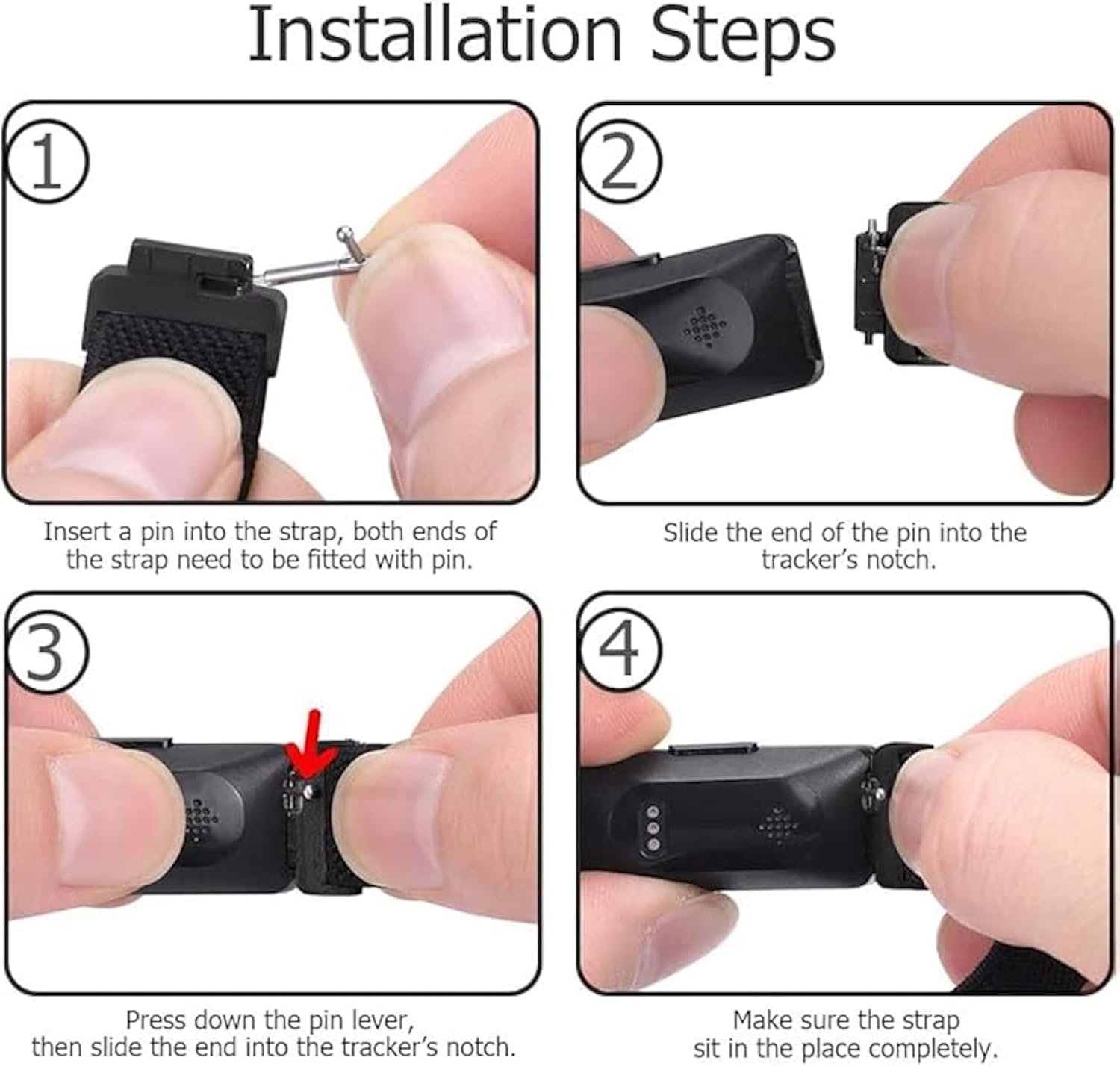 Installation Steps

1

Insert a pin into the strap, both ends of the strap need to be fitted with pin.

2

Slide the end of the pin into the tracker's notch.

3

Press down the pin lever, then slide the end into the tracker's notch.

4

Make sure the strap sit in the place completely.