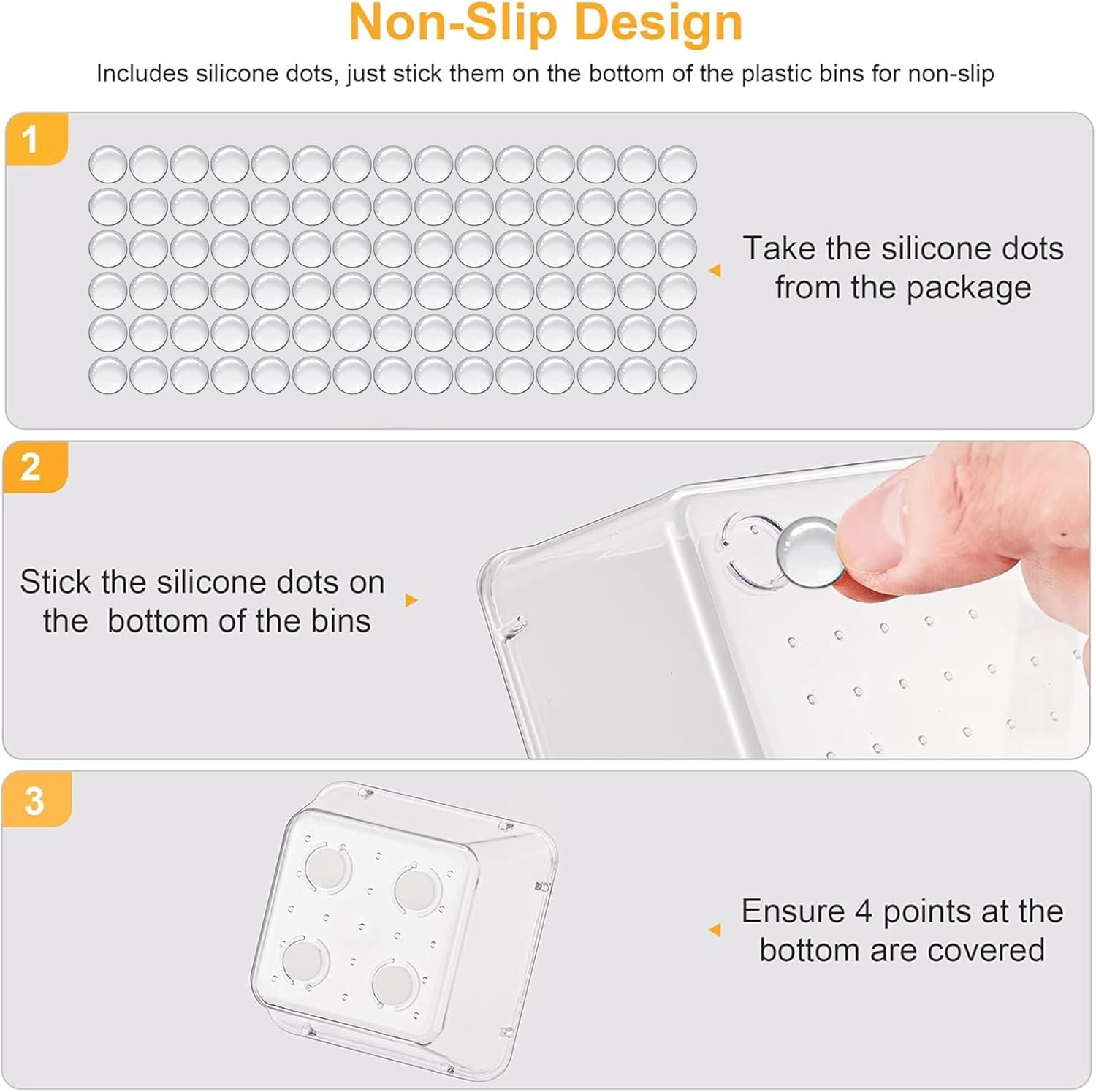 Non-Slip Design

Includes silicone dots, just stick them on the bottom of the plastic bins for non-slip

1

Take the silicone dots from the package

2

Stick the silicone dots on the bottom of the bins

3

Ensure 4 points at the bottom are covered