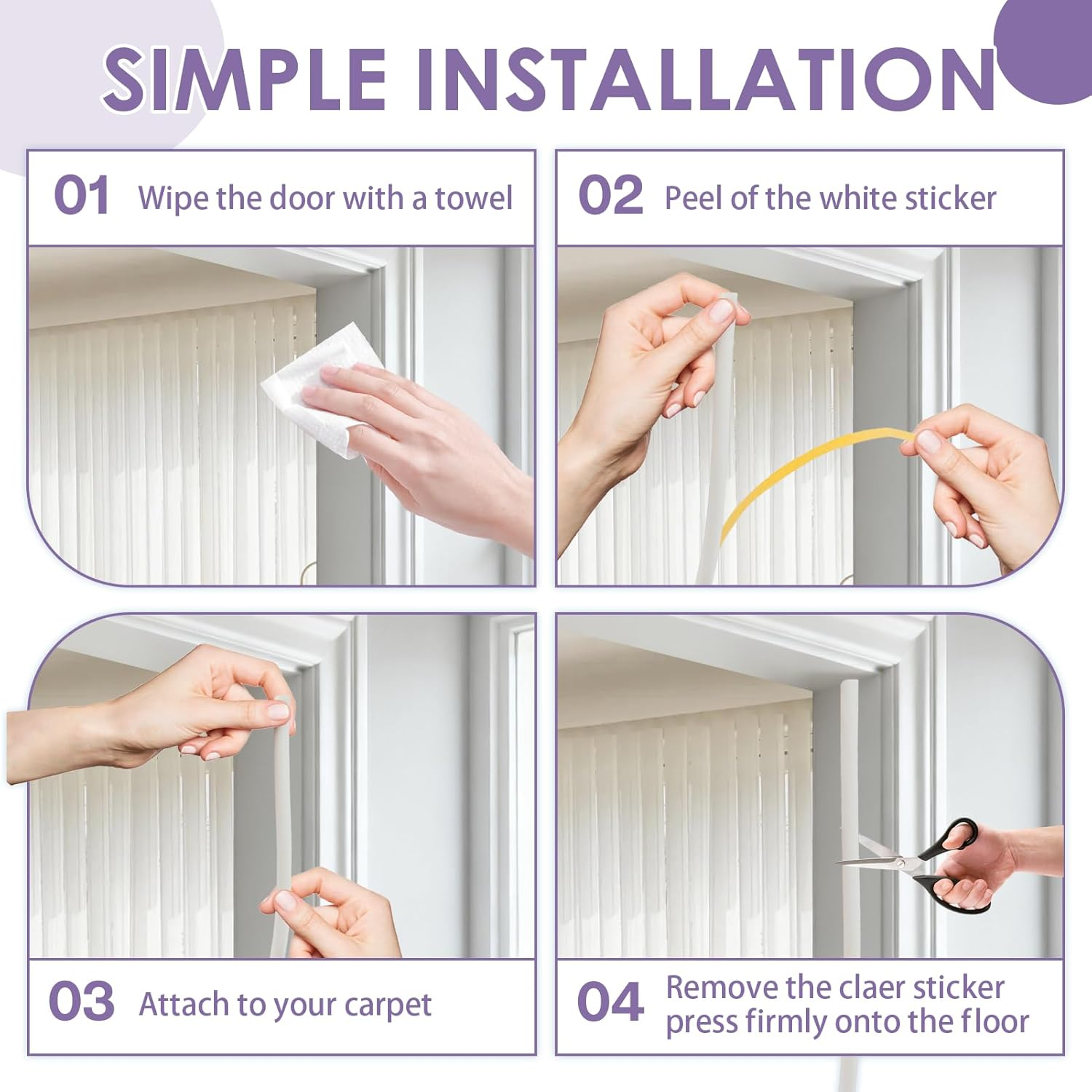 SIMPLE INSTALLATION

01 Wipe the door with a towel

02 Peel of the white sticker

03 Attach to your carpet

04 Remove the claer sticker press firmly onto the floor