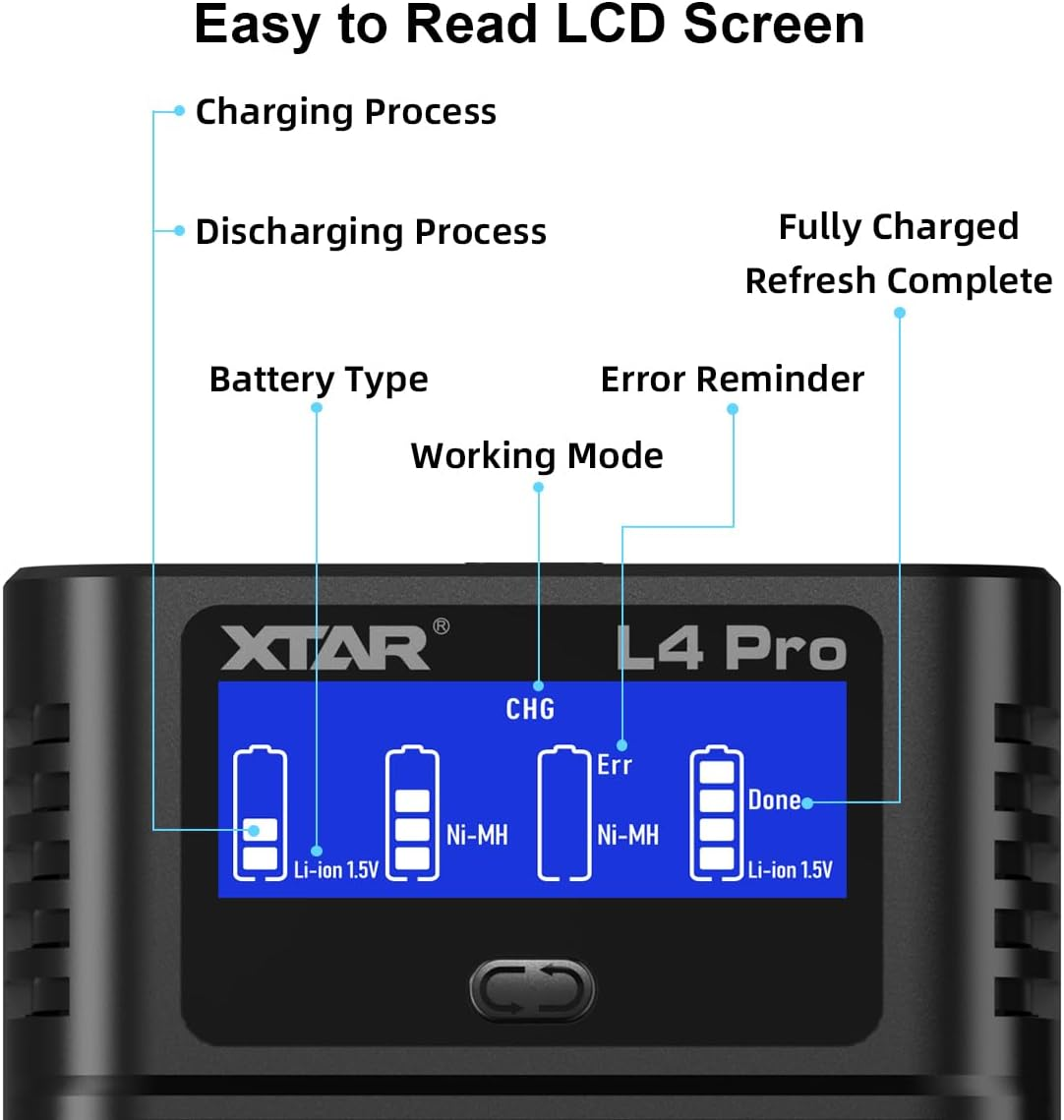 Easy to Read LCD Screen

Charging Process

Discharging Process

Fully Charged
Refresh Complete

Battery Type

Error Reminder

Working Mode

XTAR®

L4 Pro

CHG

Li-ion 1.5V

Ni-MH

Err

Ni-MH

Done

Li-ion 1.5V