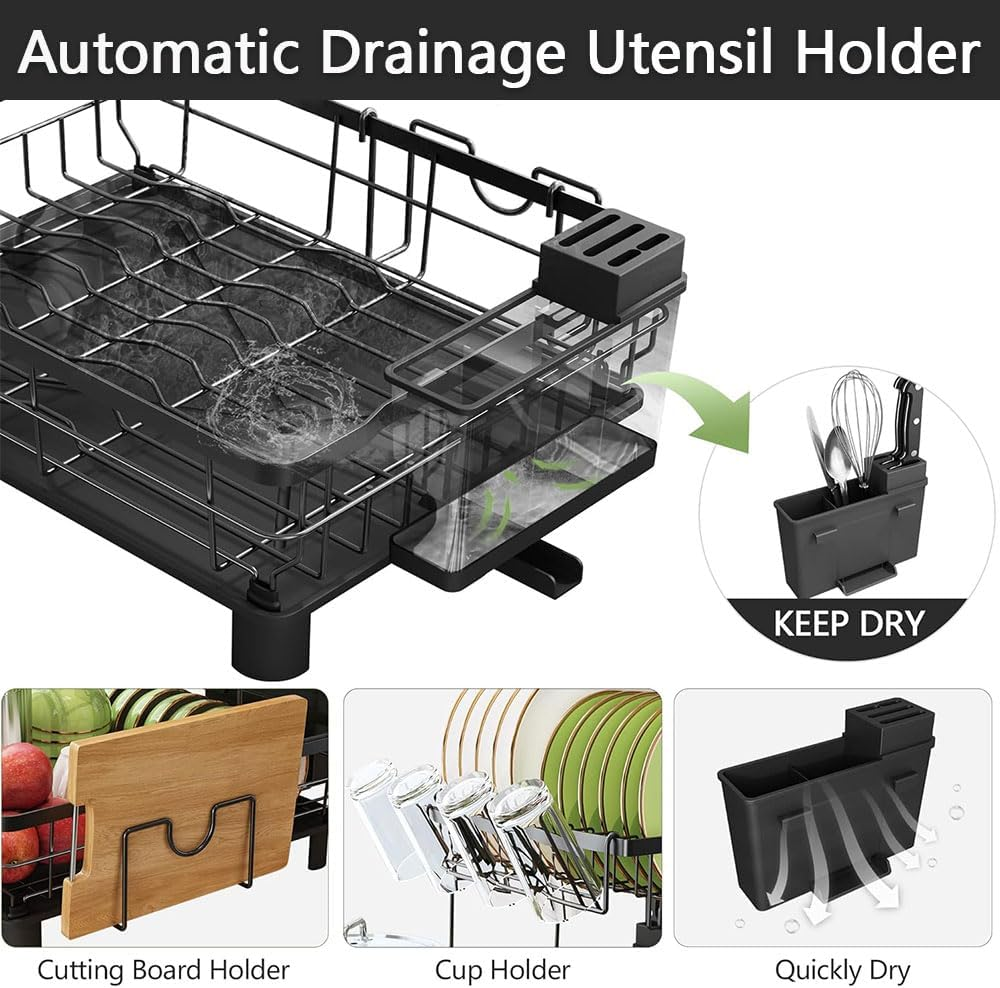 Automatic Drainage Utensil Holder

KEEP DRY

Cutting Board Holder

Cup Holder

Quickly Dry