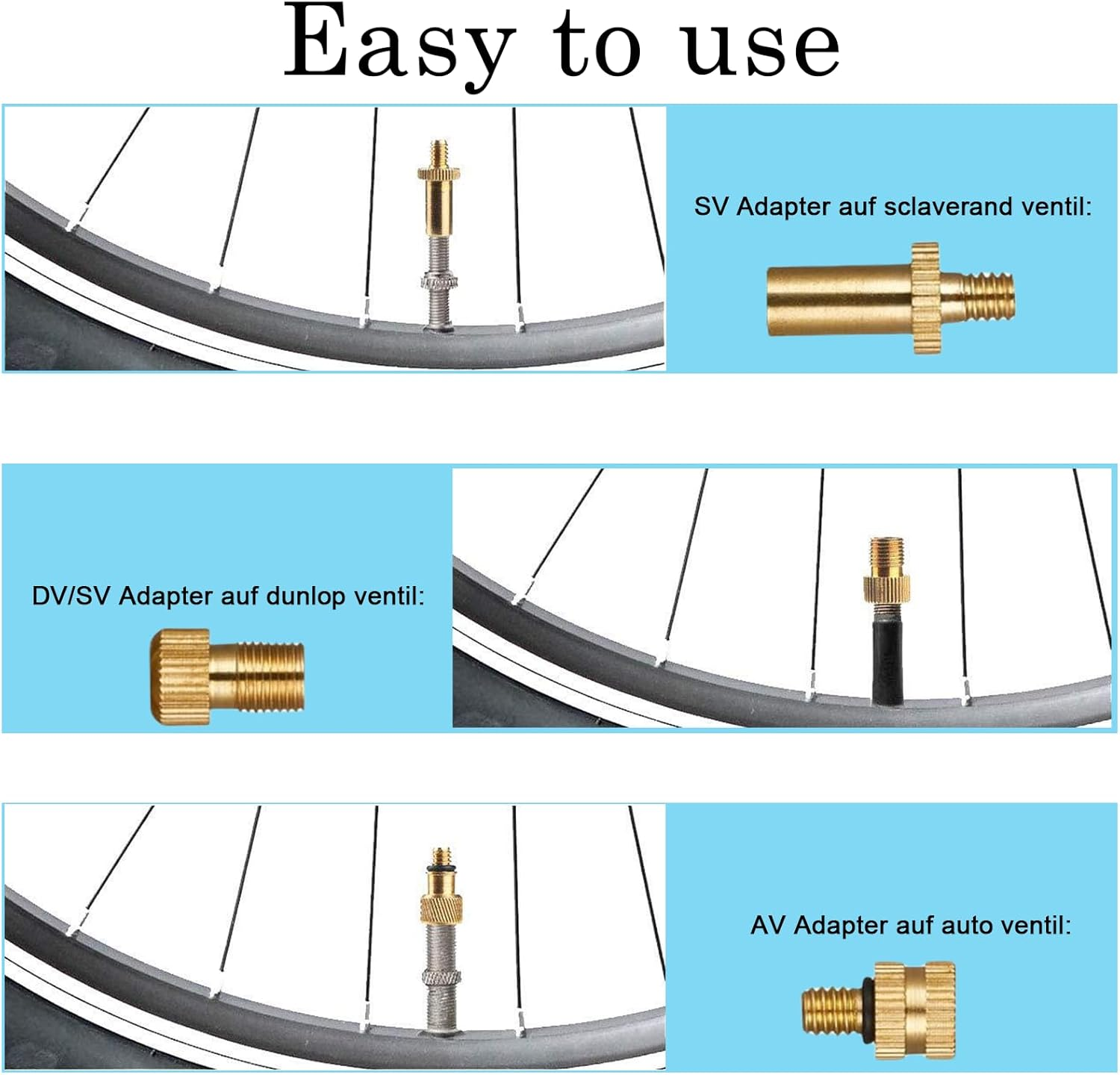 Easy to use

SV Adapter auf sclaverand ventil:

DV/SV Adapter auf dunlop ventil:

AV Adapter auf auto ventil: