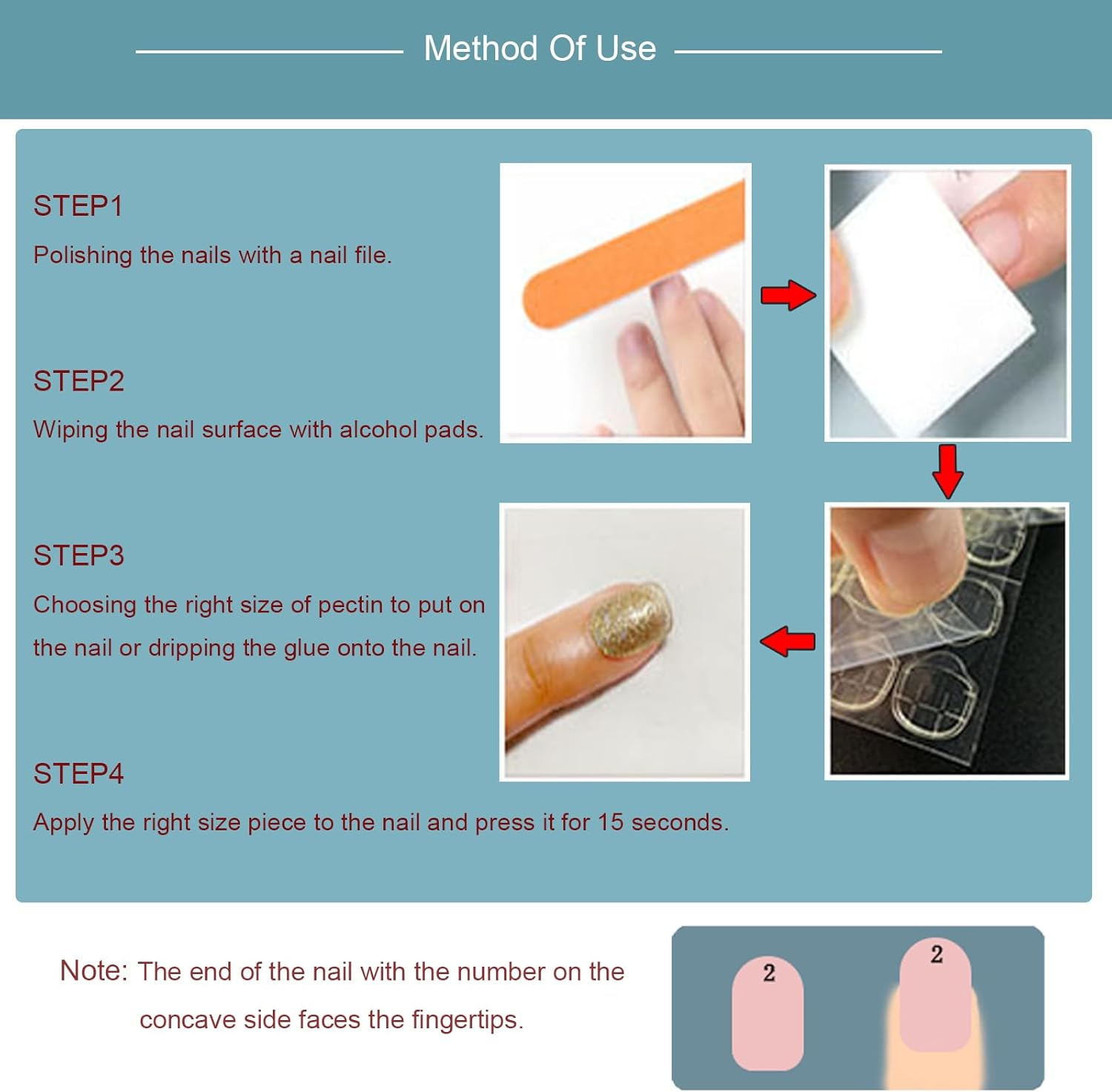 Method Of Use

STEP1
Polishing the nails with a nail file.

STEP2
Wiping the nail surface with alcohol pads.

STEP3
Choosing the right size of pectin to put on the nail or dripping the glue onto the nail.

STEP4
Apply the right size piece to the nail and press it for 15 seconds.

Note: The end of the nail with the number on the concave side faces the fingertips.

2

2