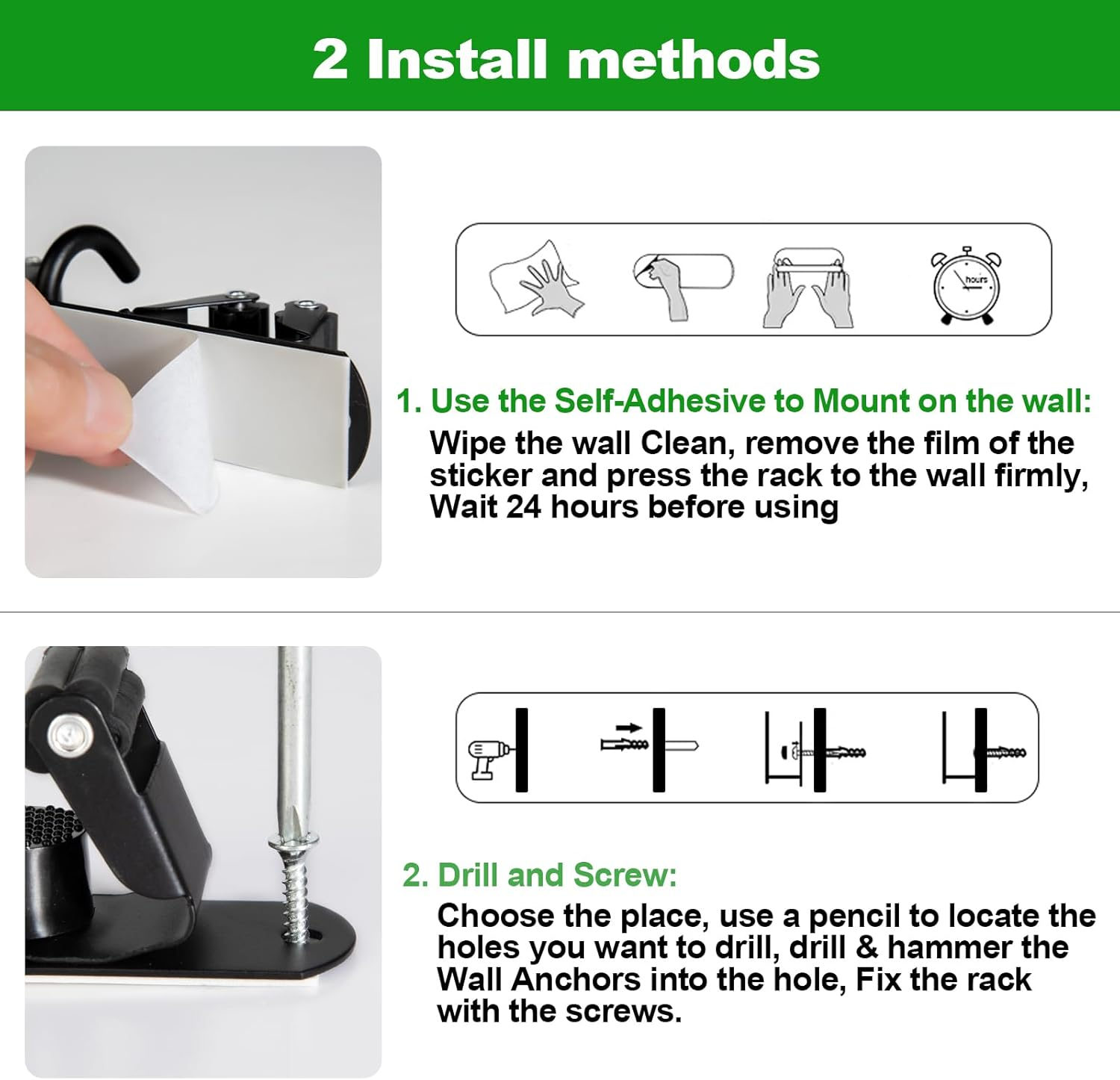 2 Install methods

hours

1. Use the Self-Adhesive to Mount on the wall:

Wipe the wall Clean, remove the film of the sticker and press the rack to the wall firmly, Wait 24 hours before using

2. Drill and Screw:

Choose the place, use a pencil to locate the holes you want to drill, drill & hammer the Wall Anchors into the hole, Fix the rack with the screws.