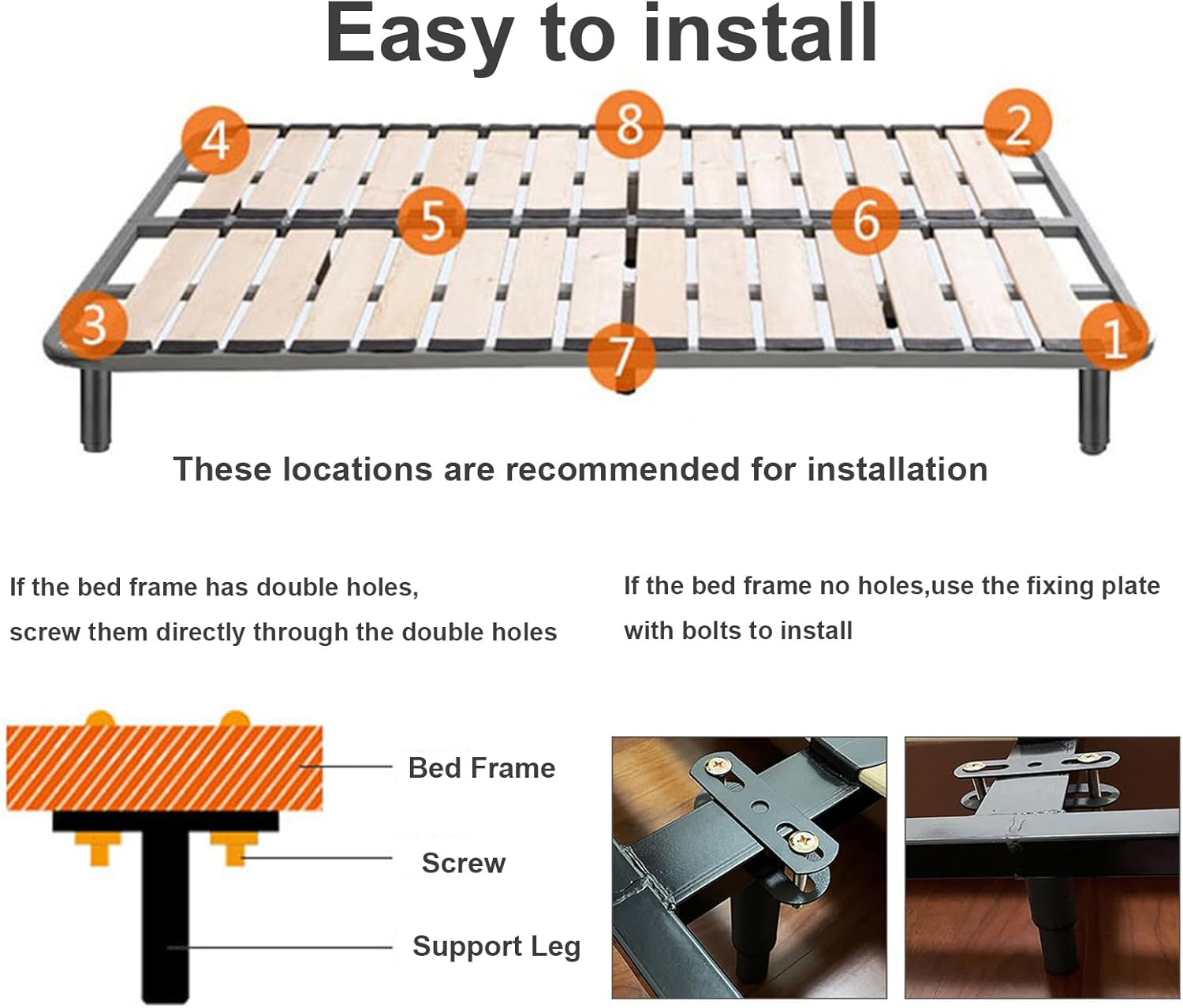 Easy to install

4
8
2
5
6
3
7
1

These locations are recommended for installation

If the bed frame has double holes, screw them directly through the double holes

If the bed frame no holes,use the fixing plate with bolts to install

Bed Frame
Screw
Support Leg