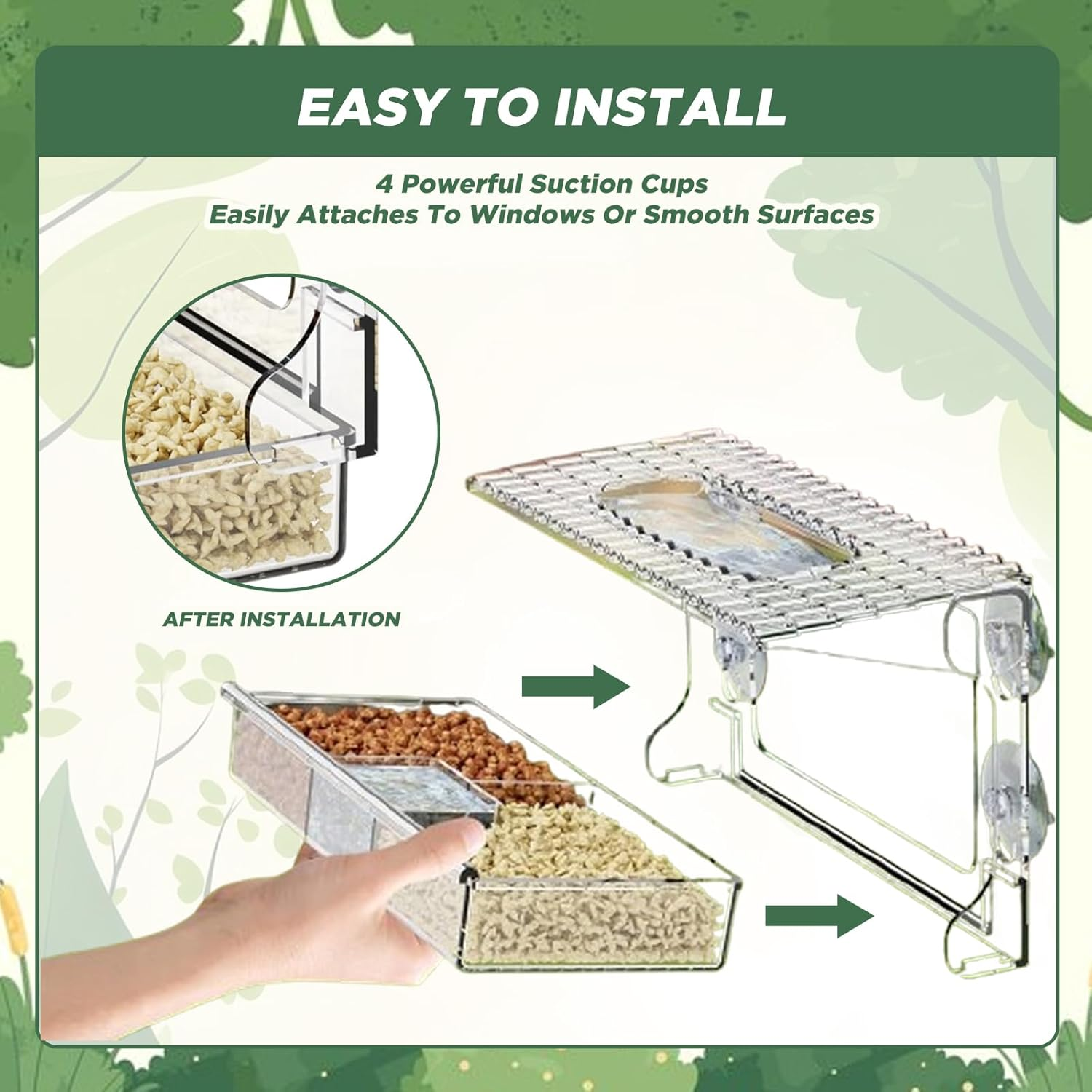 EASY TO INSTALL

4 Powerful Suction Cups
Easily Attaches To Windows Or Smooth Surfaces

AFTER INSTALLATION