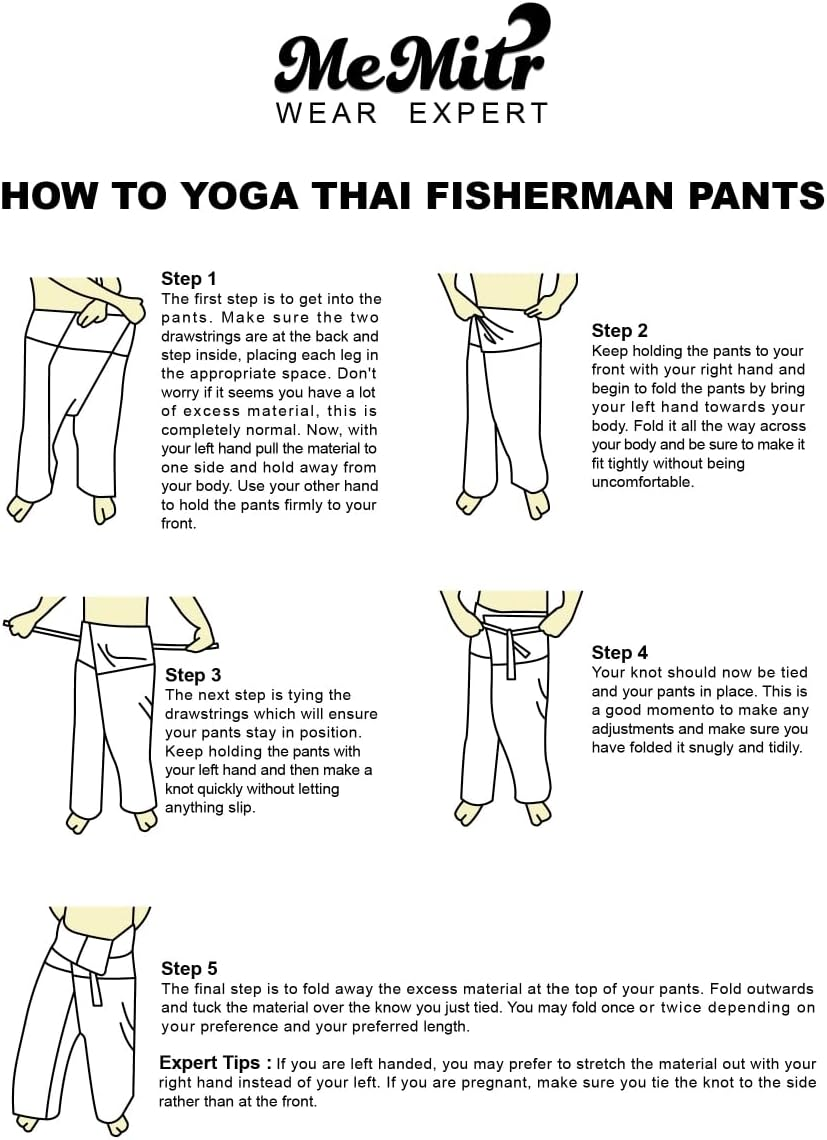 MeMitr
WEAR EXPERT

HOW TO YOGA THAI FISHERMAN PANTS

Step 1
The first step is to get into the pants. Make sure the two drawstrings are at the back and step inside, placing each leg in the appropriate space. Don't worry if it seems you have a lot of excess material, this is completely normal. Now, with your left hand pull the material to one side and hold away from your body. Use your other hand to hold the pants firmly to your front.

Step 2
Keep holding the pants to your front with your right hand and begin to fold the pants by bring your left hand towards your body. Fold it all the way across your body and be sure to make it fit tightly without being uncomfortable.

Step 3
The next step is tying the drawstrings which will ensure your pants stay in position. Keep holding the pants with your left hand and then make a knot quickly without letting anything slip.

Step 4
Your knot should now be tied and your pants in place. This is a good momento to make any adjustments and make sure you have folded it snugly and tidily.

Step 5
The final step is to fold away the excess material at the top of your pants. Fold outwards and tuck the material over the know you just tied. You may fold once or twice depending on your preference and your preferred length.

Expert Tips : If you are left handed, you may prefer to stretch the material out with your right hand instead of your left. If you are pregnant, make sure you tie the knot to the side rather than at the front.