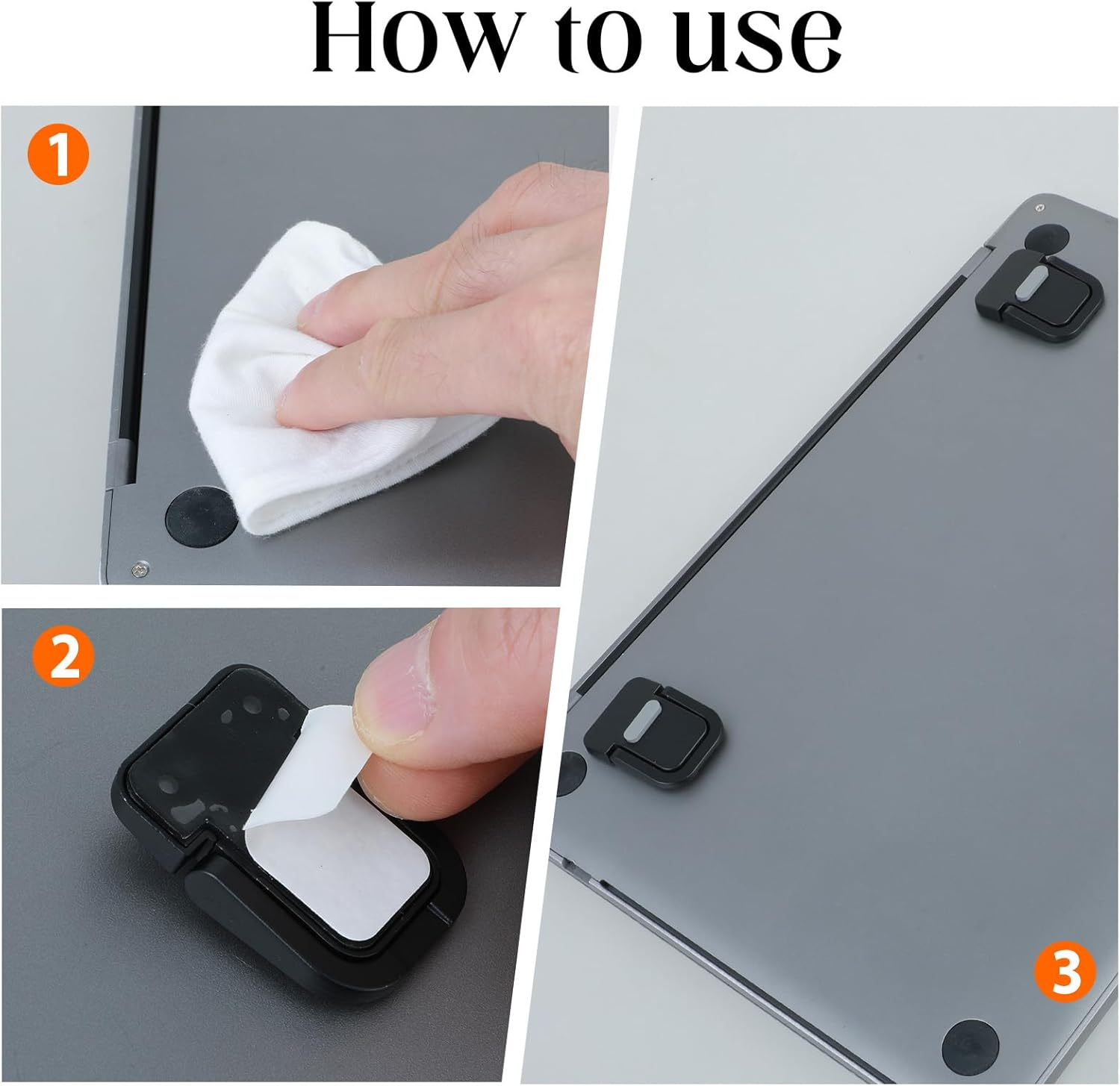 How to use

1

2

3