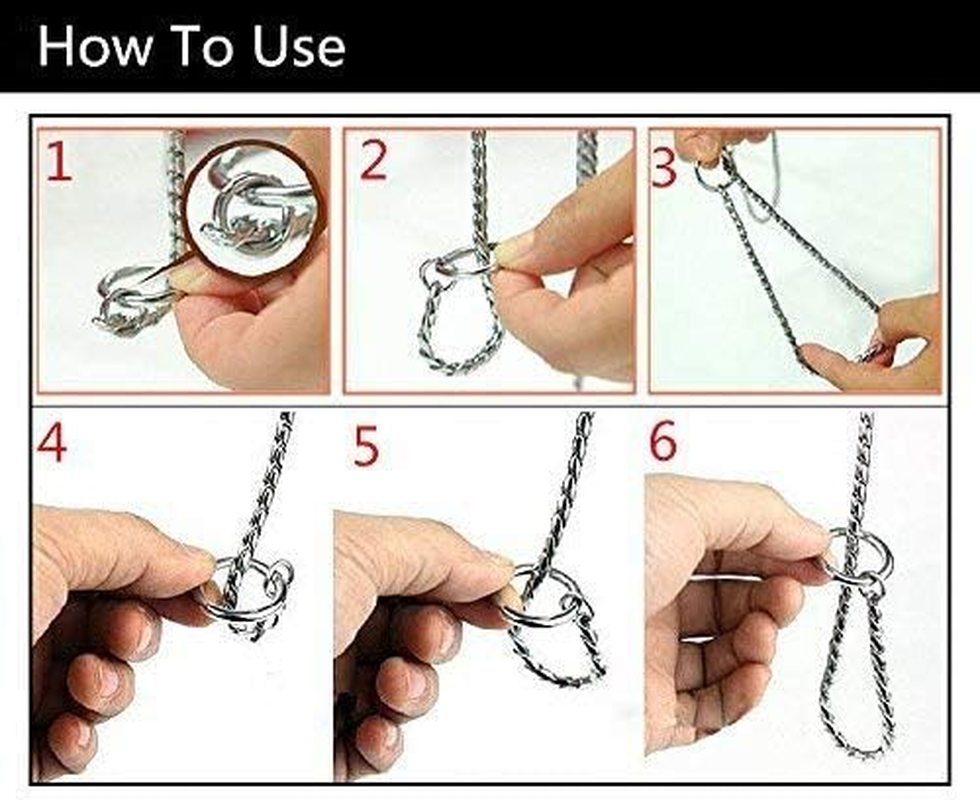 How To Use

1

2

3

4

5

6