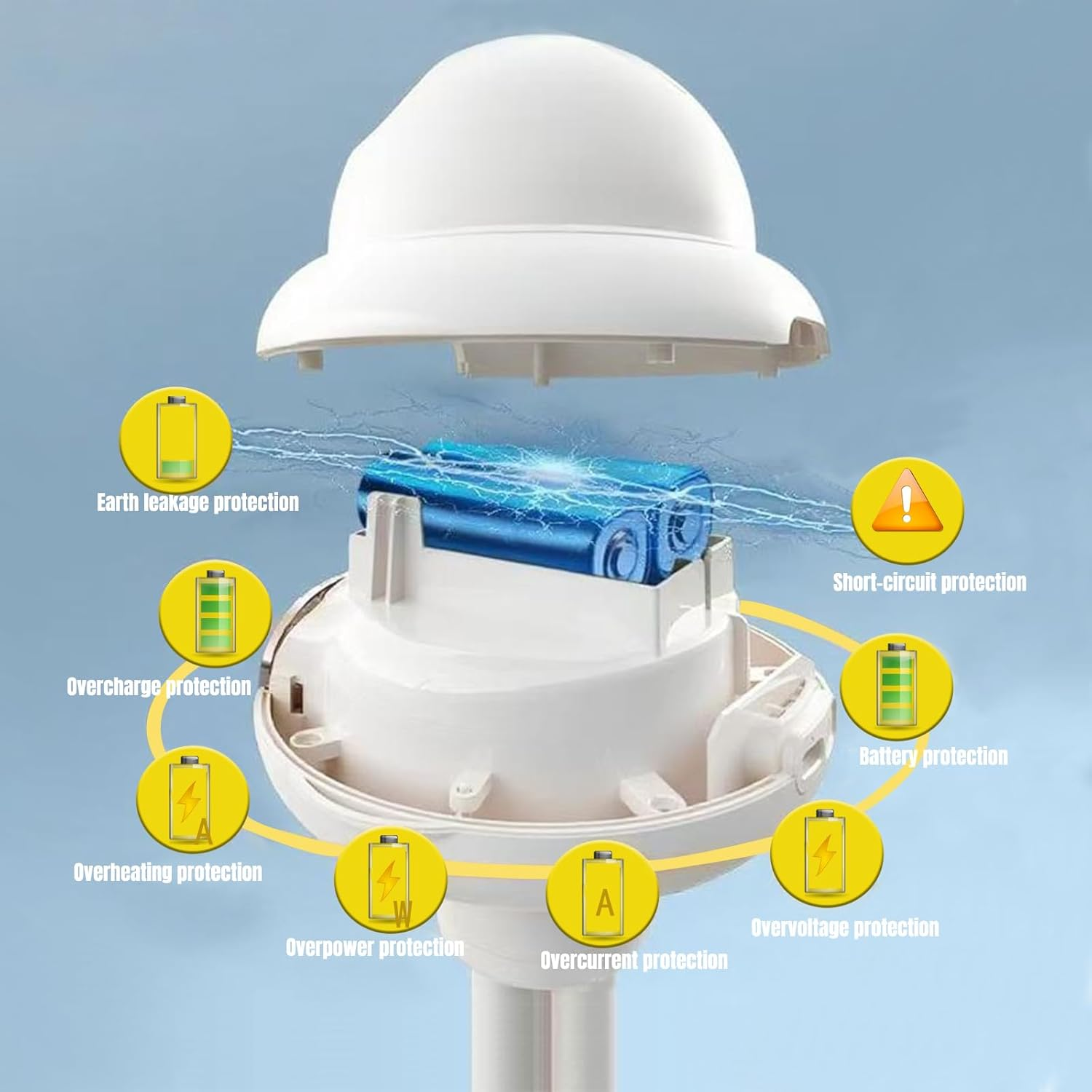 Earth leakage protection

Short-circuit protection

Overcharge protection

Battery protection

A

Overheating protection

W

Overpower protection

A

Overcurrent protection

Overvoltage protection