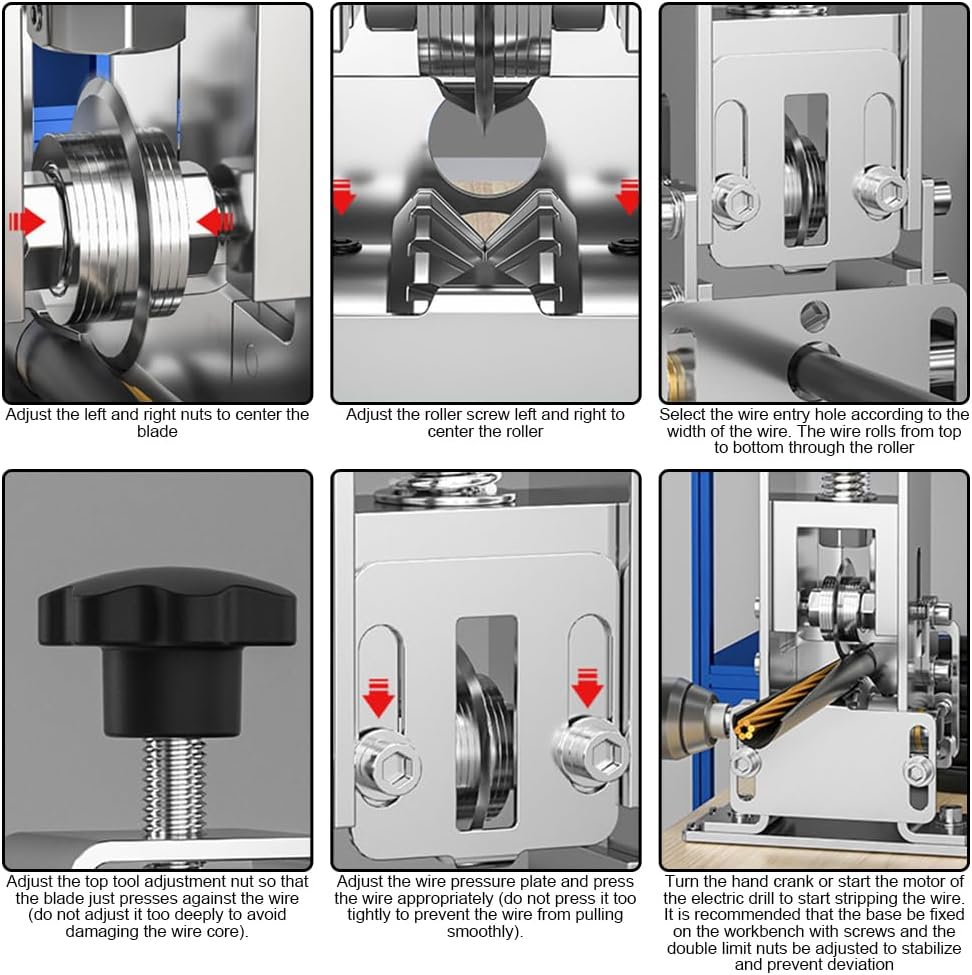 Adjust the left and right nuts to center the blade

Adjust the roller screw left and right to center the roller

Select the wire entry hole according to the width of the wire. The wire rolls from top to bottom through the roller

Adjust the top tool adjustment nut so that the blade just presses against the wire (do not adjust it too deeply to avoid damaging the wire core).

Adjust the wire pressure plate and press the wire appropriately (do not press it too tightly to prevent the wire from pulling smoothly).

Turn the hand crank or start the motor of the electric drill to start stripping the wire. It is recommended that the base be fixed on the workbench with screws and the double limit nuts be adjusted to stabilize and prevent deviation