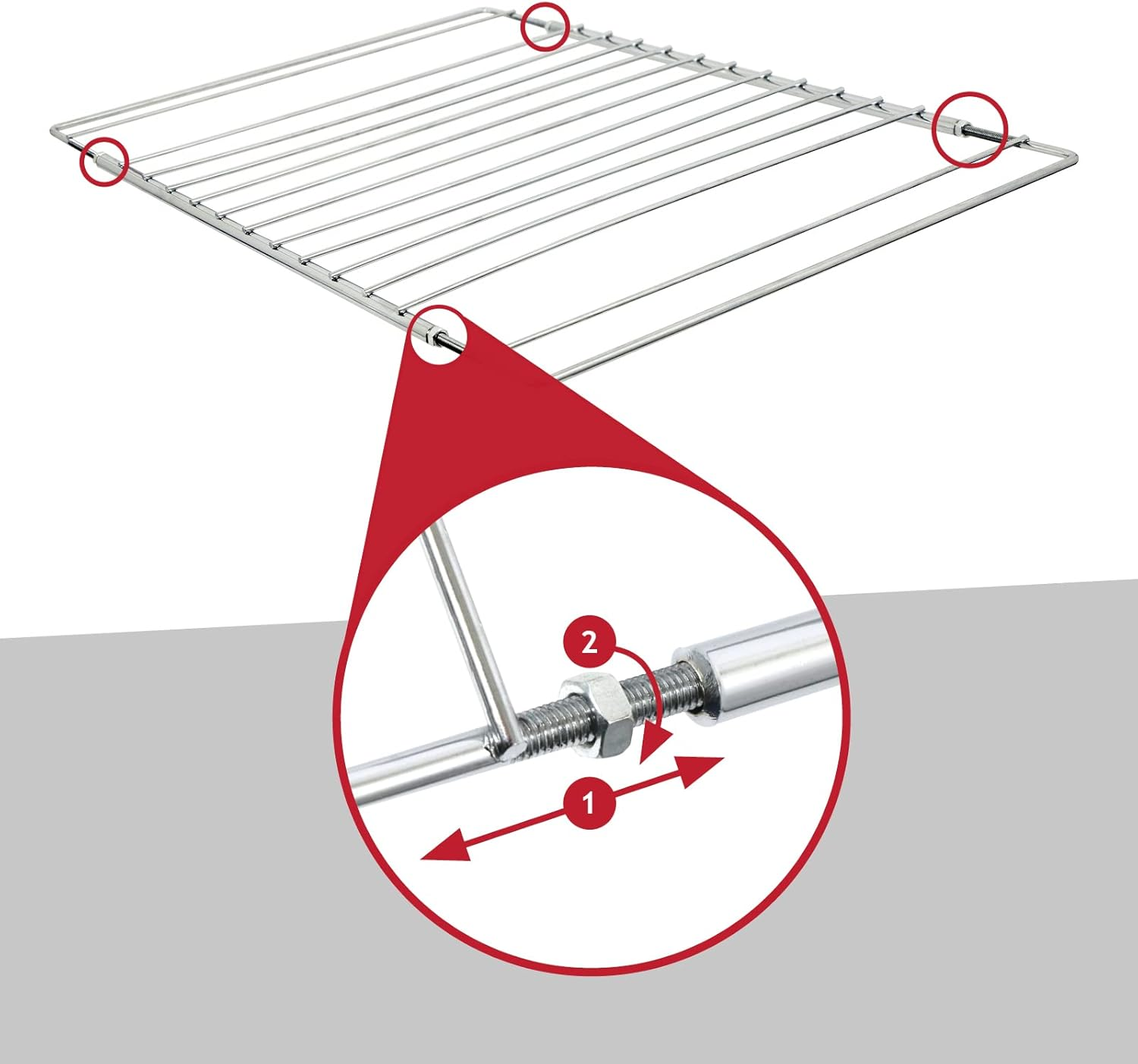 2

1