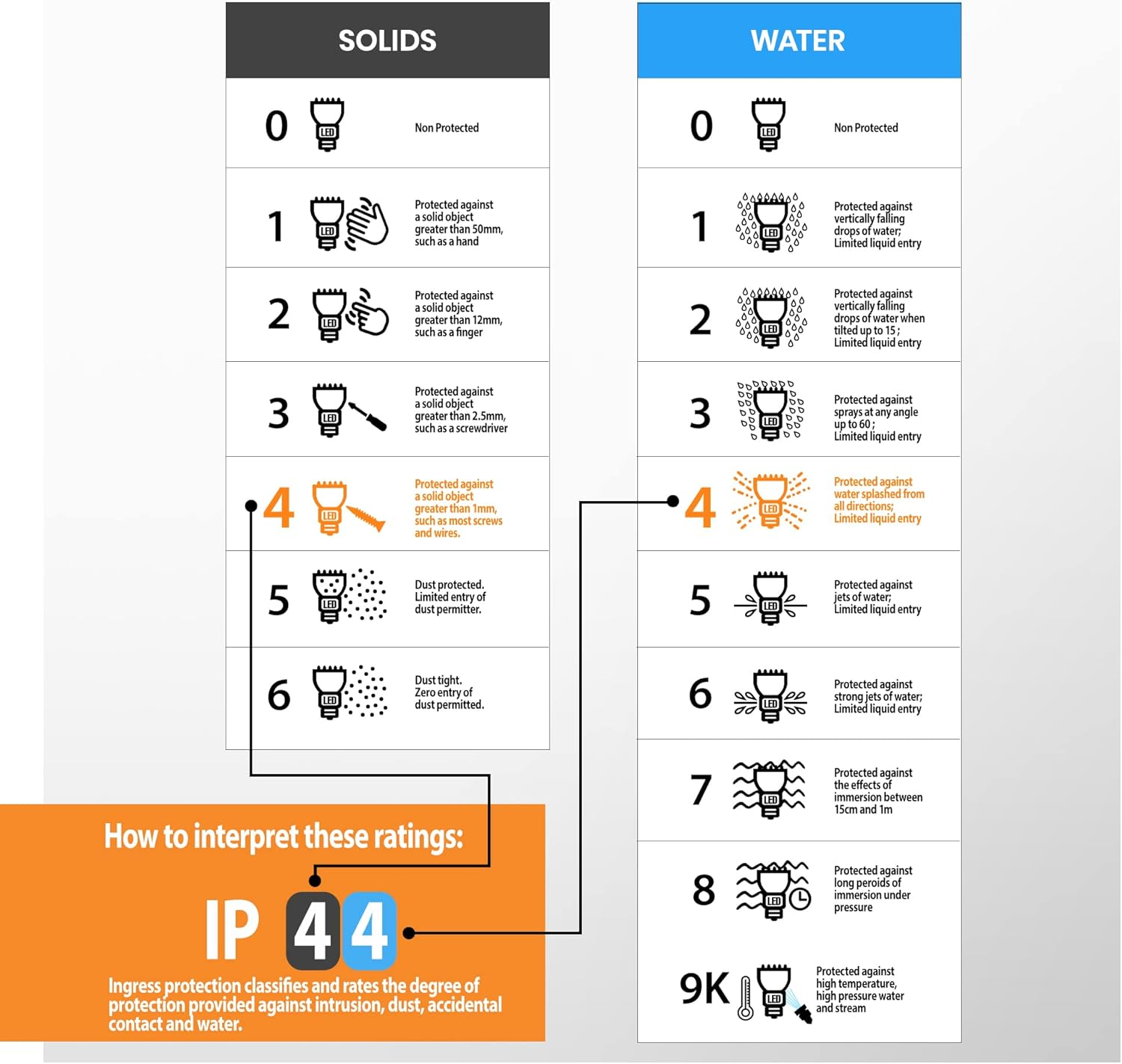 SOLIDS

0 LED Non Protected

1 LED Protected against a solid object greater than 50mm, such as a hand

2 LED Protected against a solid object greater than 12mm, such as a finger

3 LED Protected against a solid object greater than 2.5mm, such as a screwdriver

4 LED Protected against a solid object greater than 1mm, such as most screws and wires.

5 LED Dust protected. Limited entry of dust permitter.

6 LED Dust tight. Zero entry of dust permitted.

WATER

0 LED Non Protected

1 LED Protected against vertically falling drops of water; Limited liquid entry

2 LED Protected against vertically falling drops of water when tilted up to 15 ; Limited liquid entry

3 LED Protected against sprays at any angle up to 60 ; Limited liquid entry

4 LED Protected against water splashed from all directions; Limited liquid entry

5 LED Protected against jets of water; Limited liquid entry

6 LED Protected against strong jets of water; Limited liquid entry

7 LED Protected against the effects of immersion between 15cm and 1m

8 LED Protected against long peroids of immersion under pressure

9K LED Protected against high temperature, high pressure water and stream

How to interpret these ratings:

IP 4 4

Ingress protection classifies and rates the degree of protection provided against intrusion, dust, accidental contact and water.