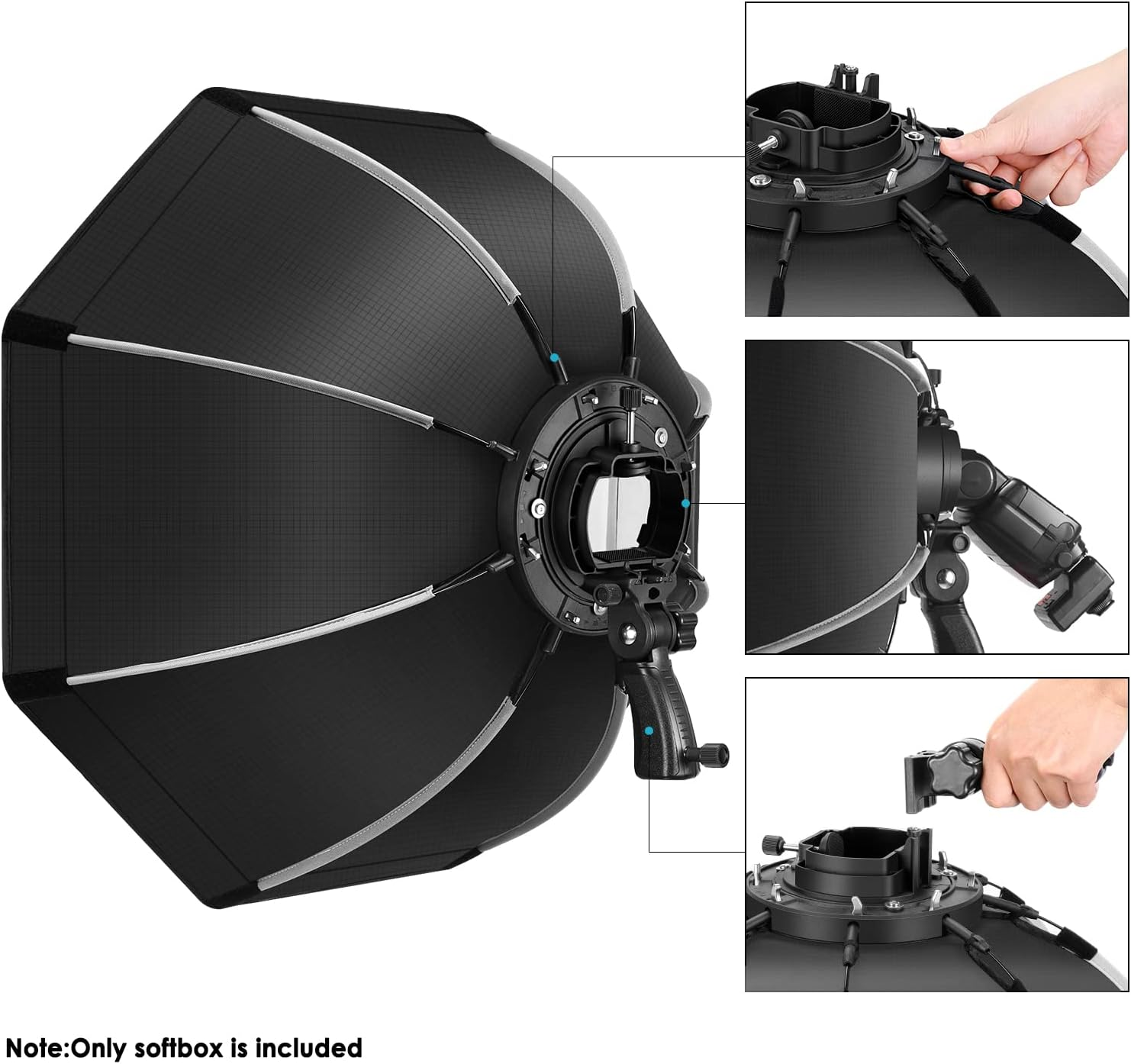 Note:Only softbox is included