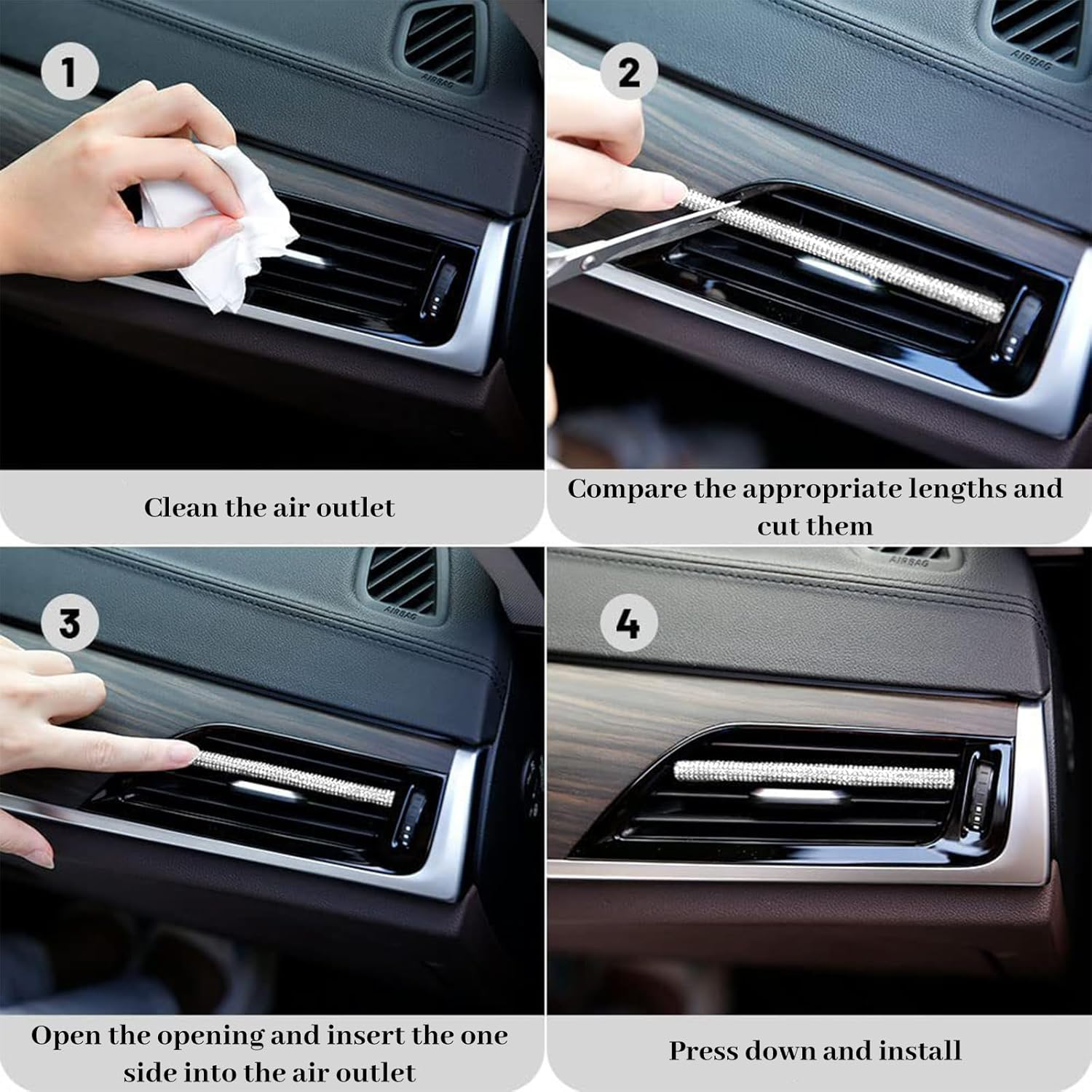 1

AIRBAG

Clean the air outlet

2

AIRBAG

Compare the appropriate lengths and cut them

3

AIRBAG

Open the opening and insert the one side into the air outlet

4

AIRBAG

Press down and install