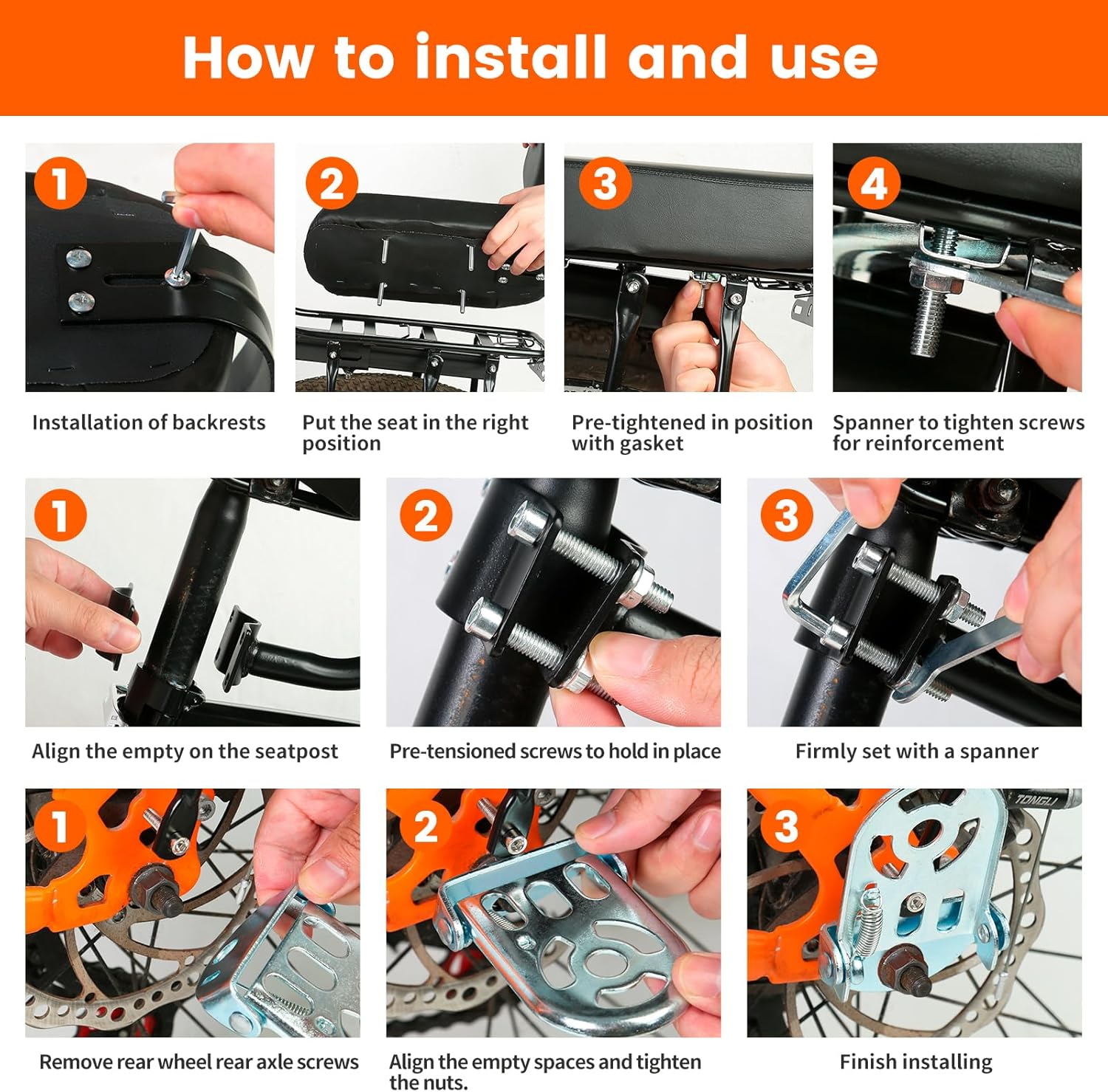 How to install and use

1

Installation of backrests

2

Put the seat in the right position

3

Pre-tightened in position with gasket

4

Spanner to tighten screws for reinforcement

1

Align the empty on the seatpost

2

Pre-tensioned screws to hold in place

3

Firmly set with a spanner

1

Remove rear wheel rear axle screws

2

Align the empty spaces and tighten the nuts.

3

TONGLI

Finish installing