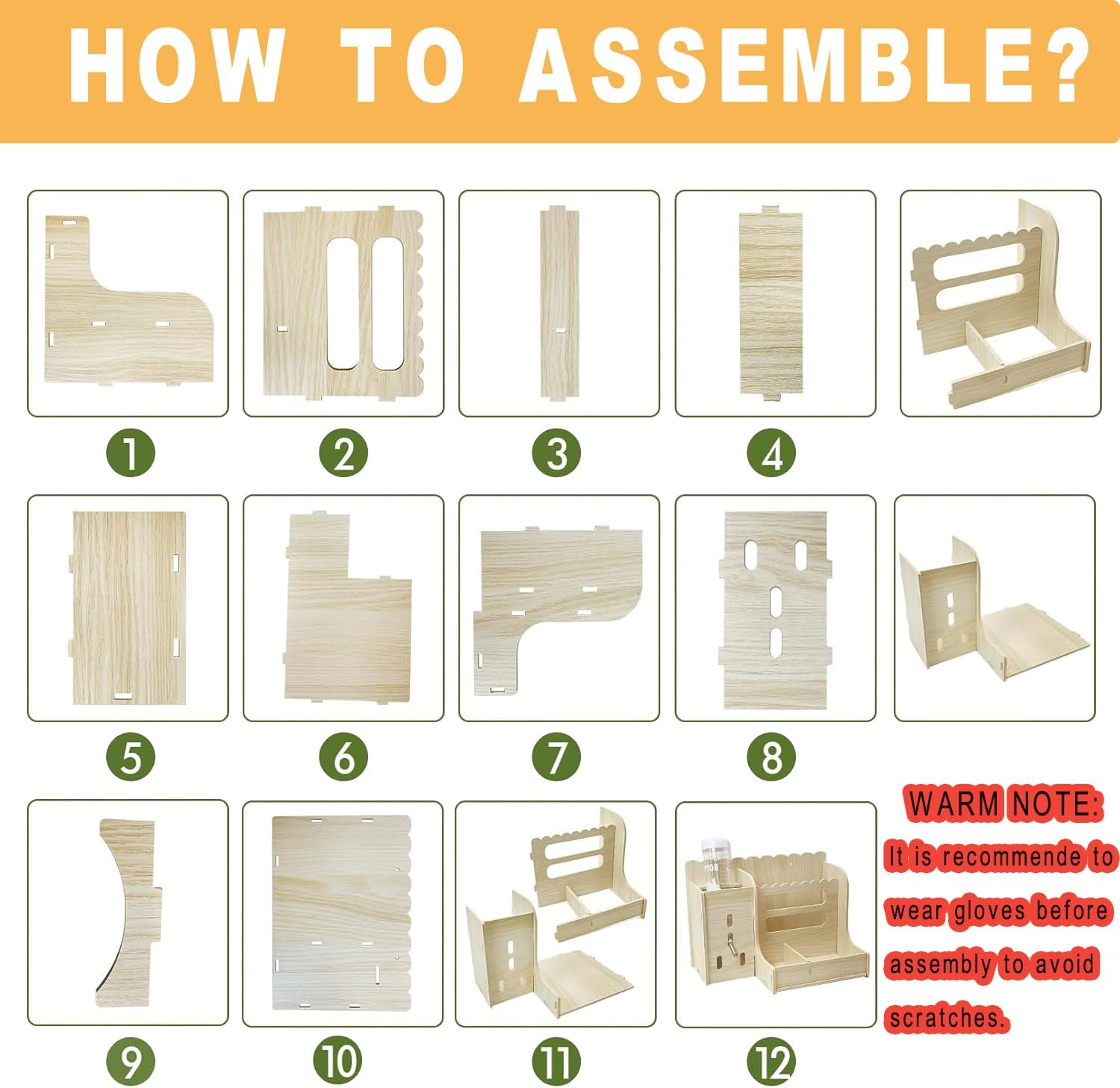 HOW TO ASSEMBLE?

1

2

3

4

5

6

7

8

9

10

11

12

WARM NOTE:
It is recommende to wear gloves before assembly to avoid scratches.