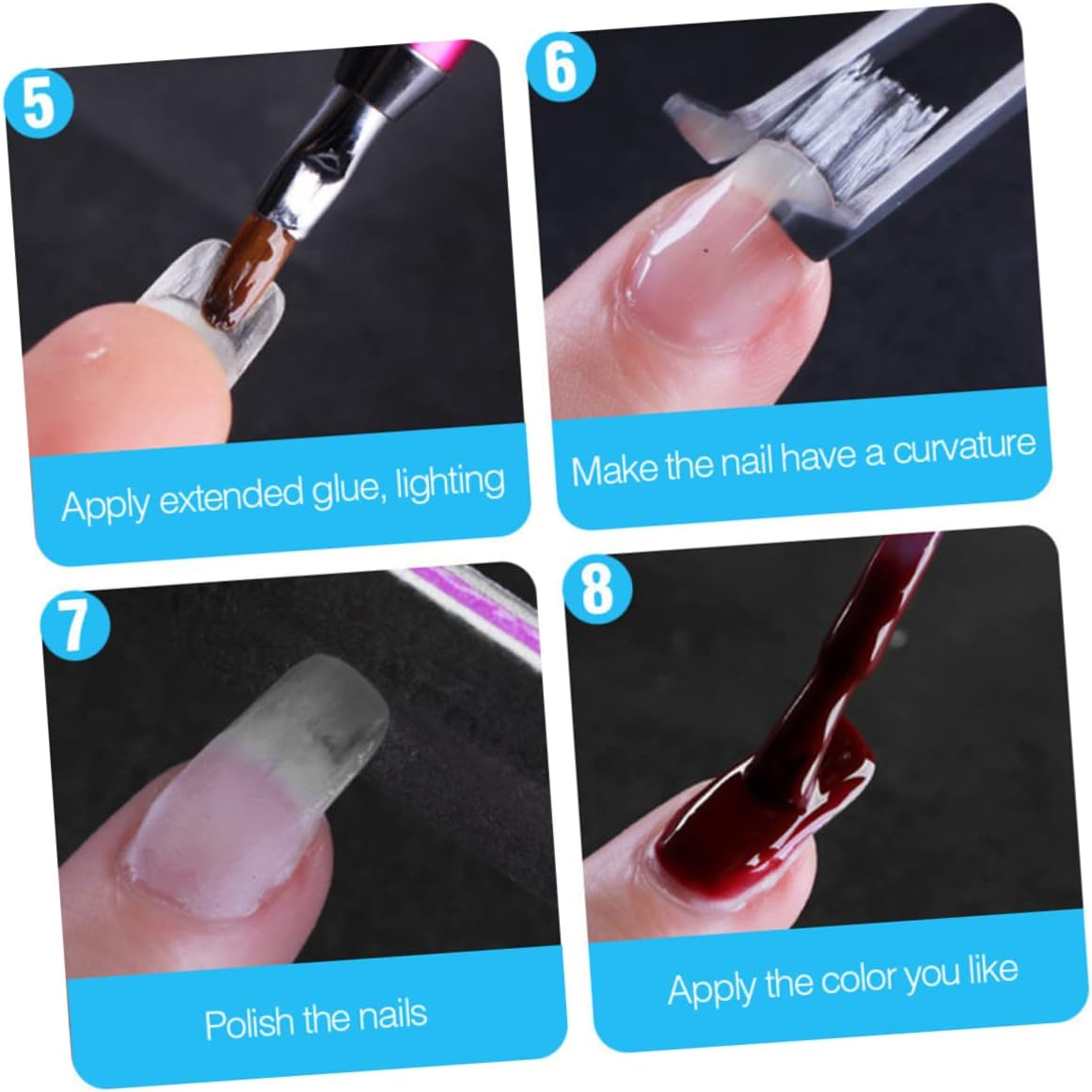 5

Apply extended glue, lighting

6

Make the nail have a curvature

7

Polish the nails

8

Apply the color you like