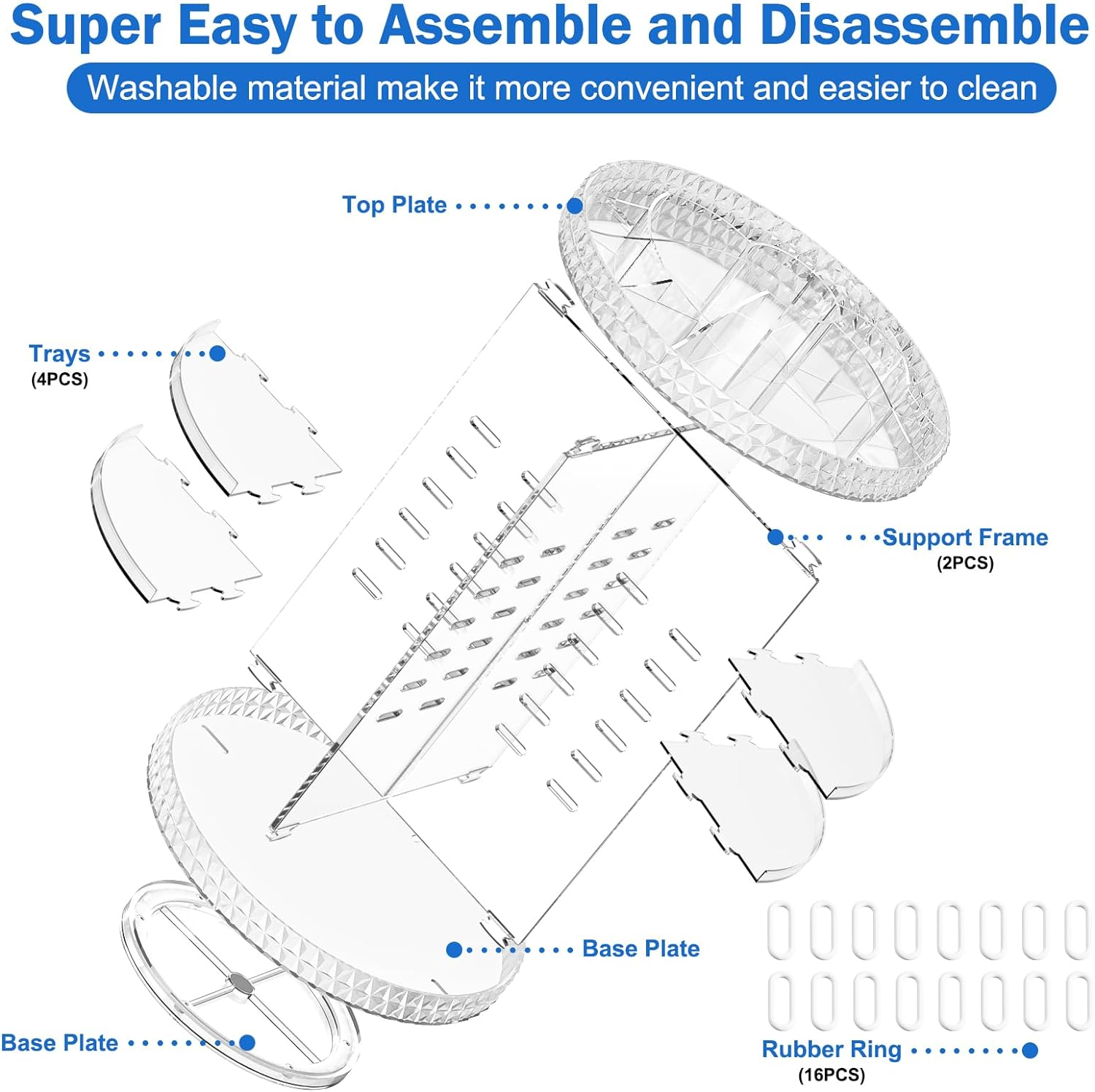 Super Easy to Assemble and Disassemble

Washable material make it more convenient and easier to clean

Top Plate

Trays
(4PCS)

Support Frame
(2PCS)

Base Plate

Base Plate

Rubber Ring
(16PCS)