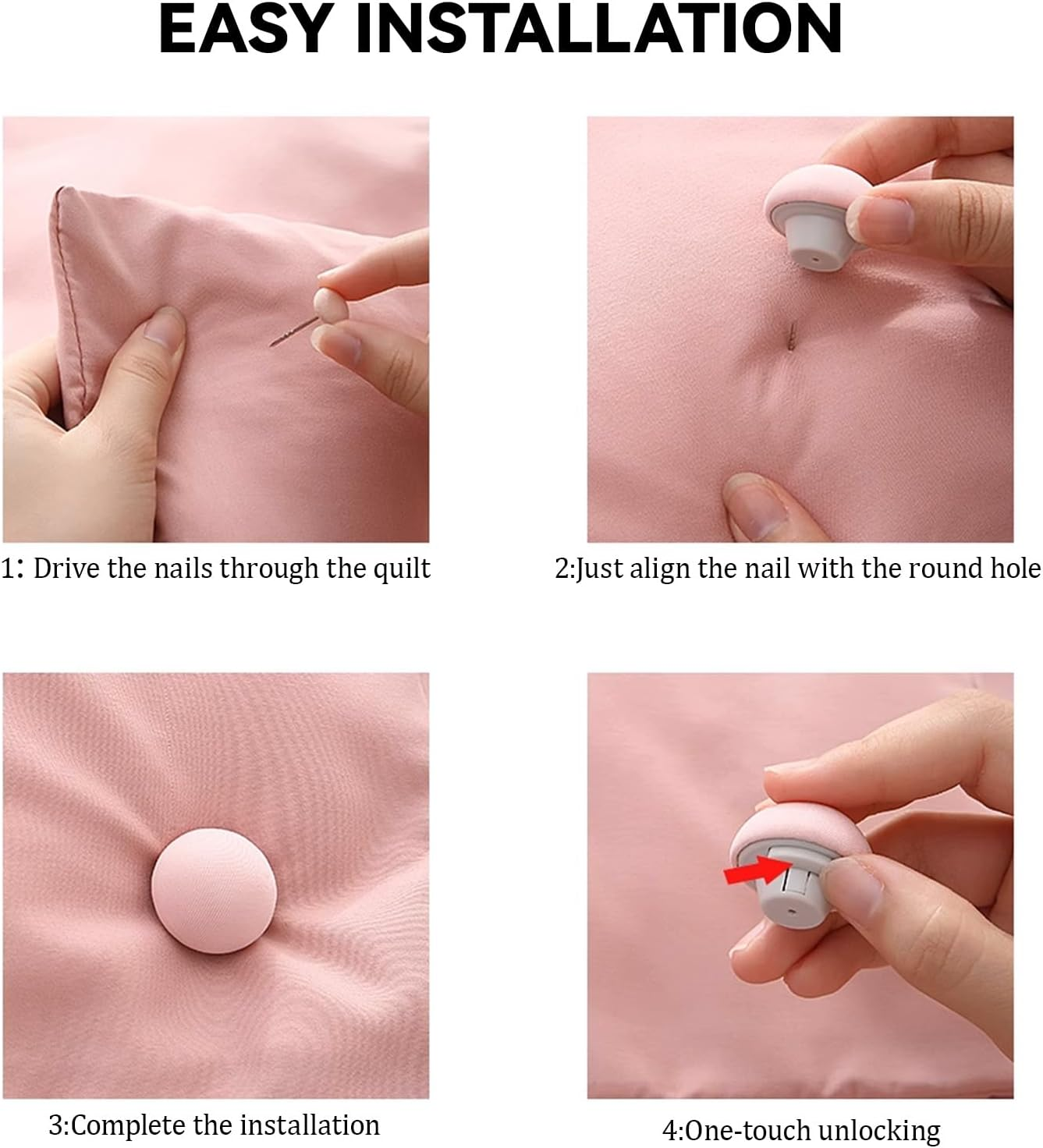 EASY INSTALLATION

1: Drive the nails through the quilt

2:Just align the nail with the round hole

3:Complete the installation

4:One-touch unlocking