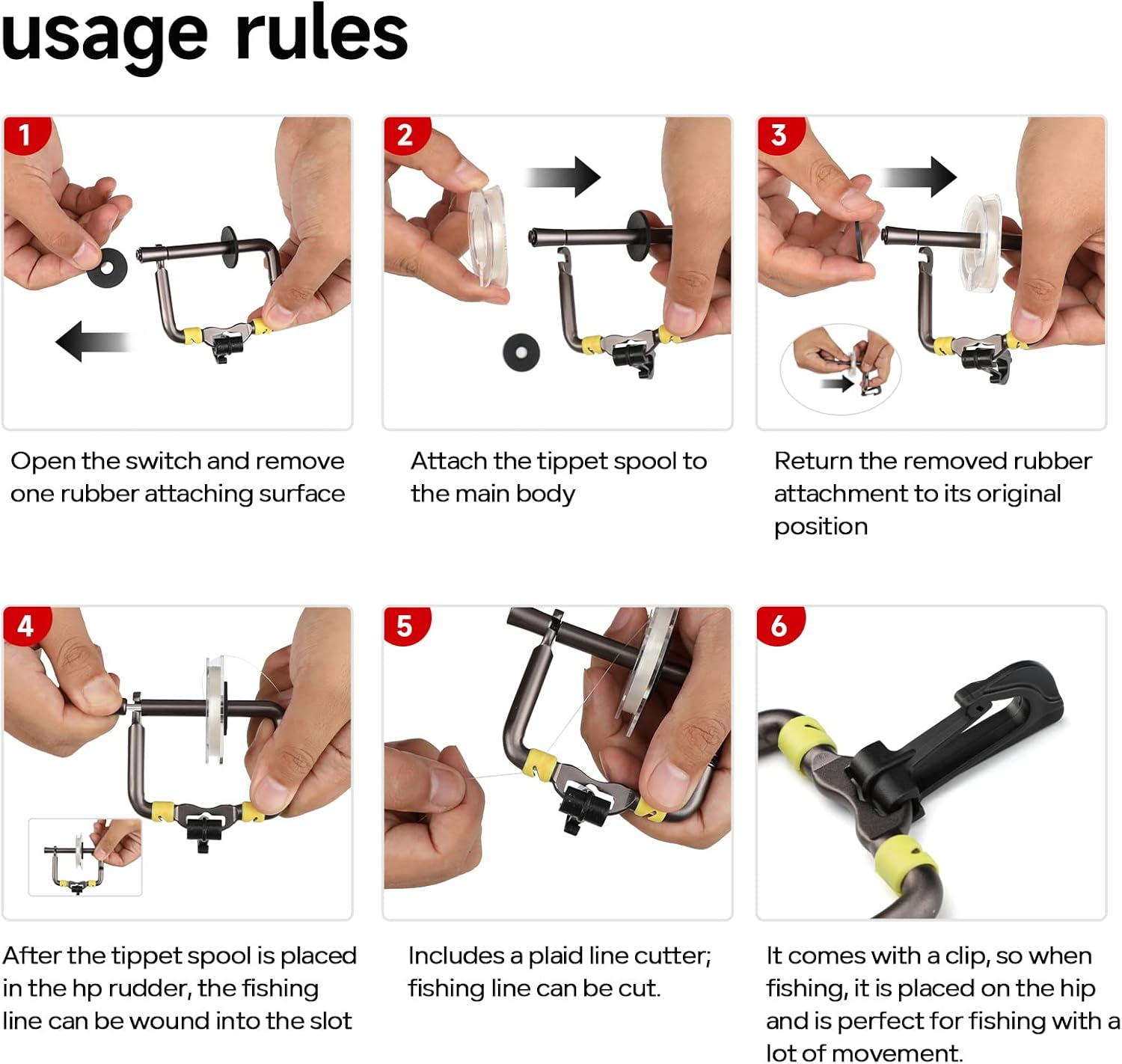 usage rules

1

Open the switch and remove one rubber attaching surface

2

Attach the tippet spool to the main body

3

Return the removed rubber attachment to its original position

4

After the tippet spool is placed in the hp rudder, the fishing line can be wound into the slot

5

Includes a plaid line cutter; fishing line can be cut.

6

It comes with a clip, so when fishing, it is placed on the hip and is perfect for fishing with a lot of movement.