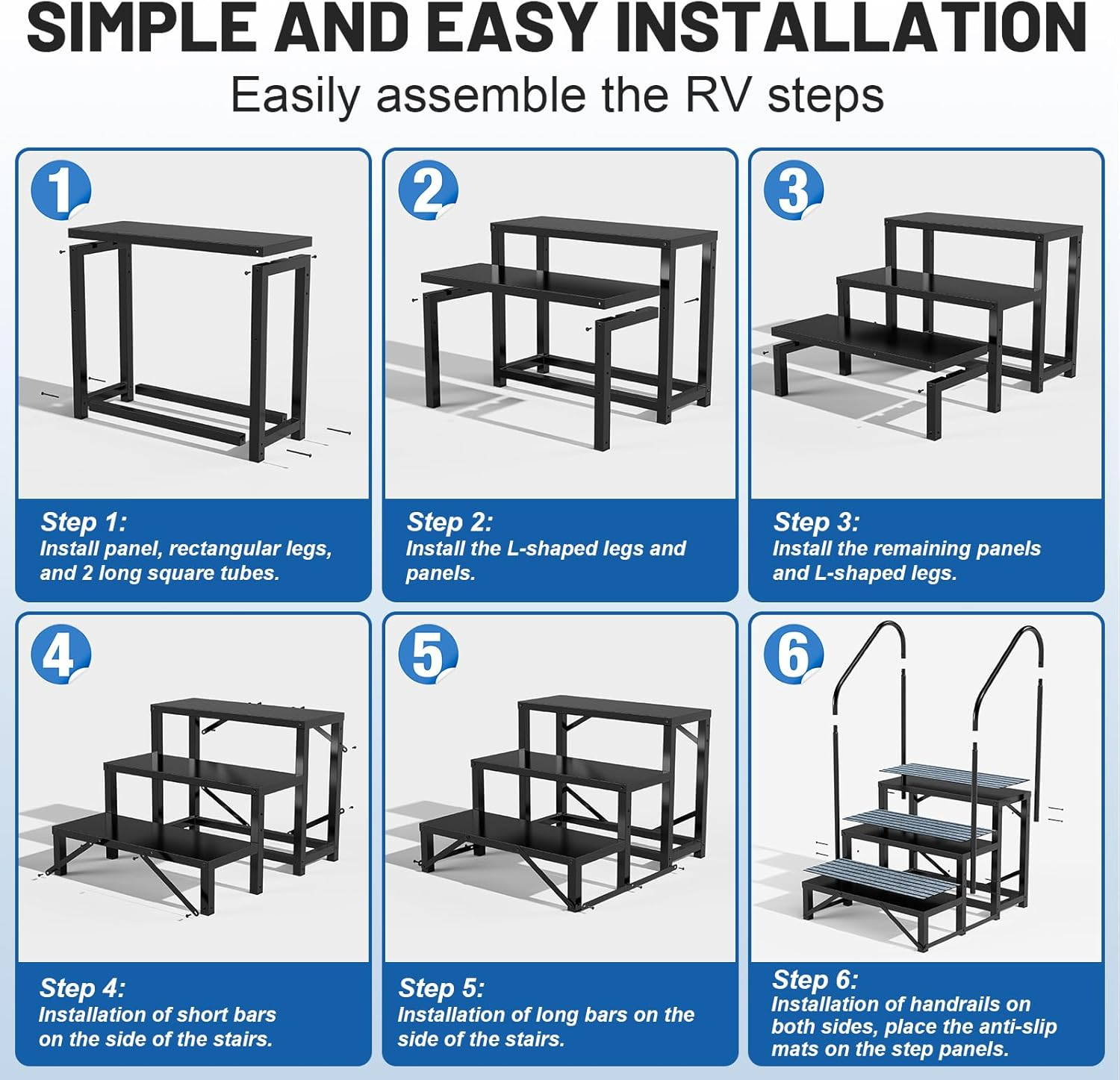 SIMPLE AND EASY INSTALLATION

Easily assemble the RV steps

1

Step 1:
Install panel, rectangular legs, and 2 long square tubes.

2

Step 2:
Install the L-shaped legs and panels.

3

Step 3:
Install the remaining panels and L-shaped legs.

4

Step 4:
Installation of short bars on the side of the stairs.

5

Step 5:
Installation of long bars on the side of the stairs.

6

Step 6:
Installation of handrails on both sides, place the anti-slip mats on the step panels.