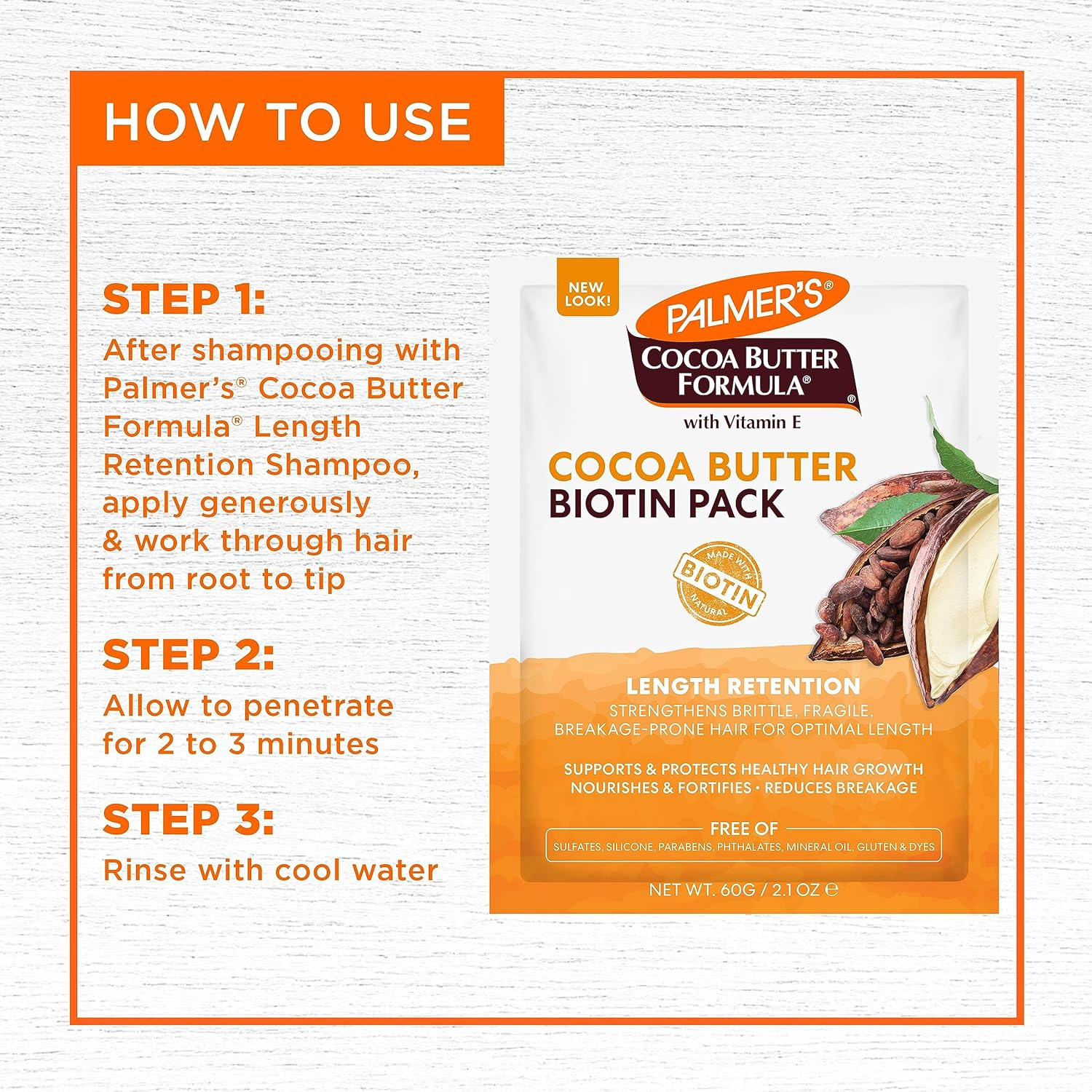 HOW TO USE

STEP 1:
After shampooing with Palmer's® Cocoa Butter Formula® Length Retention Shampoo, apply generously & work through hair from root to tip

STEP 2:
Allow to penetrate for 2 to 3 minutes

STEP 3:
Rinse with cool water

NEW LOOK!

PALMER'S®
COCOA BUTTER FORMULA®
with Vitamin E

COCOA BUTTER
BIOTIN PACK

MADE WITH BIOTIN NATURAL

LENGTH RETENTION
STRENGTHENS BRITTLE, FRAGILE, BREAKAGE-PRONE HAIR FOR OPTIMAL LENGTH

SUPPORTS & PROTECTS HEALTHY HAIR GROWTH
NOURISHES & FORTIFIES • REDUCES BREAKAGE

FREE OF
SULFATES, SILICONE, PARABENS, PHTHALATES, MINERAL OIL, GLUTEN & DYES

NET WT. 60G / 2.1 OZ ℮