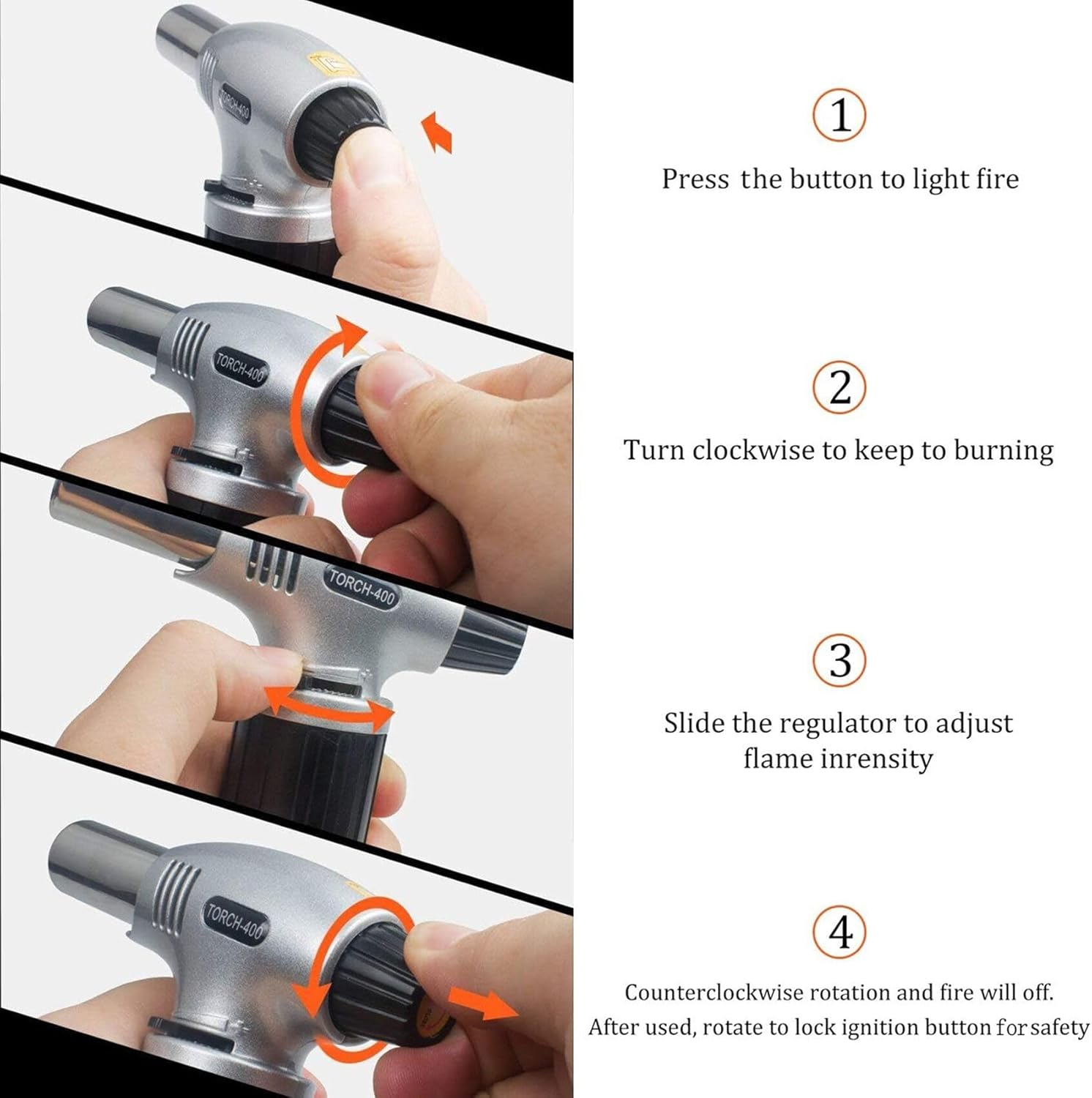 TORCH-400

TORCH-400

TORCH-400

TORCH-400

1

Press the button to light fire

2

Turn clockwise to keep to burning

3

Slide the regulator to adjust flame inrensity

4

Counterclockwise rotation and fire will off. After used, rotate to lock ignition button for safety